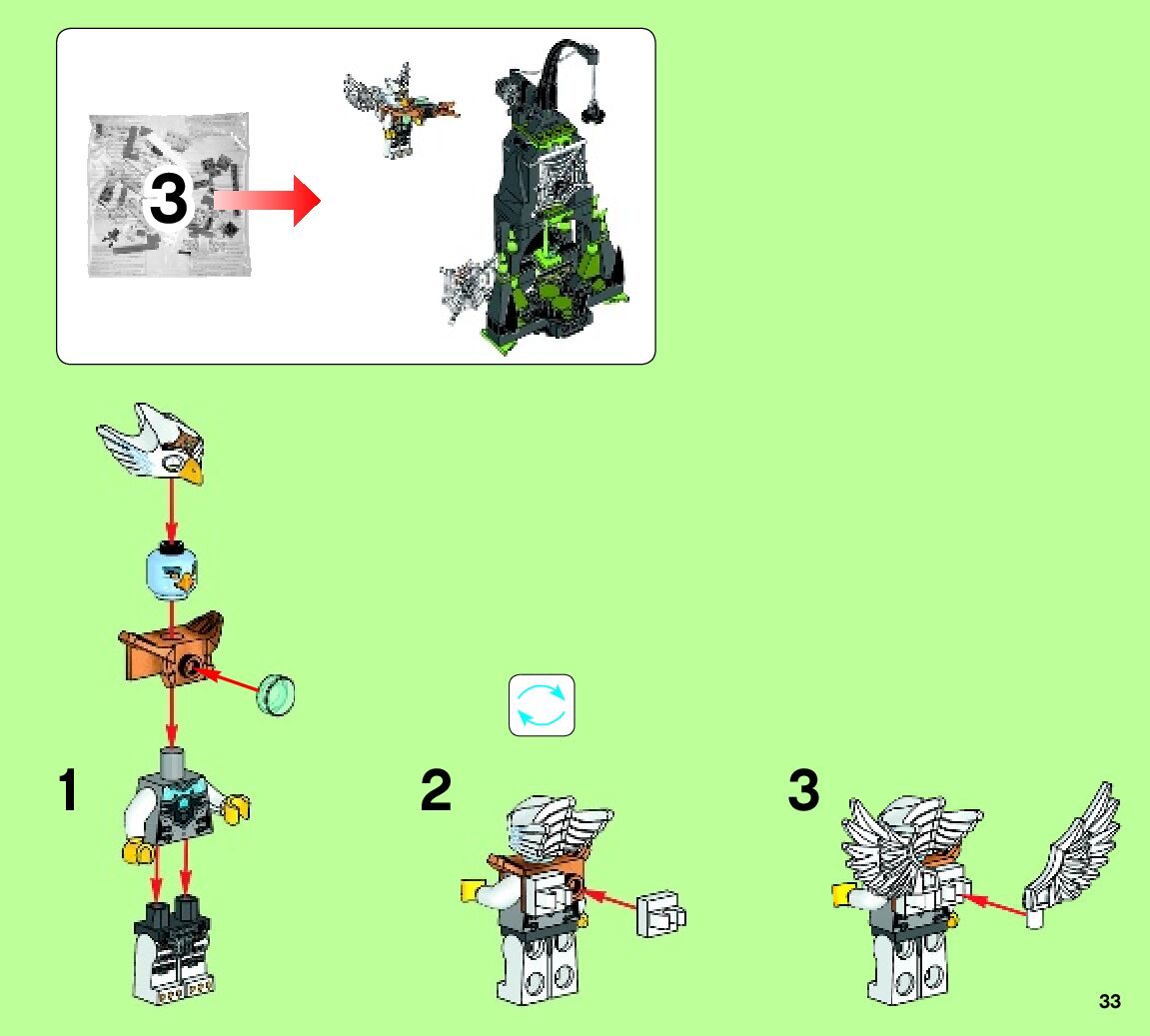 3

1

2

3

33