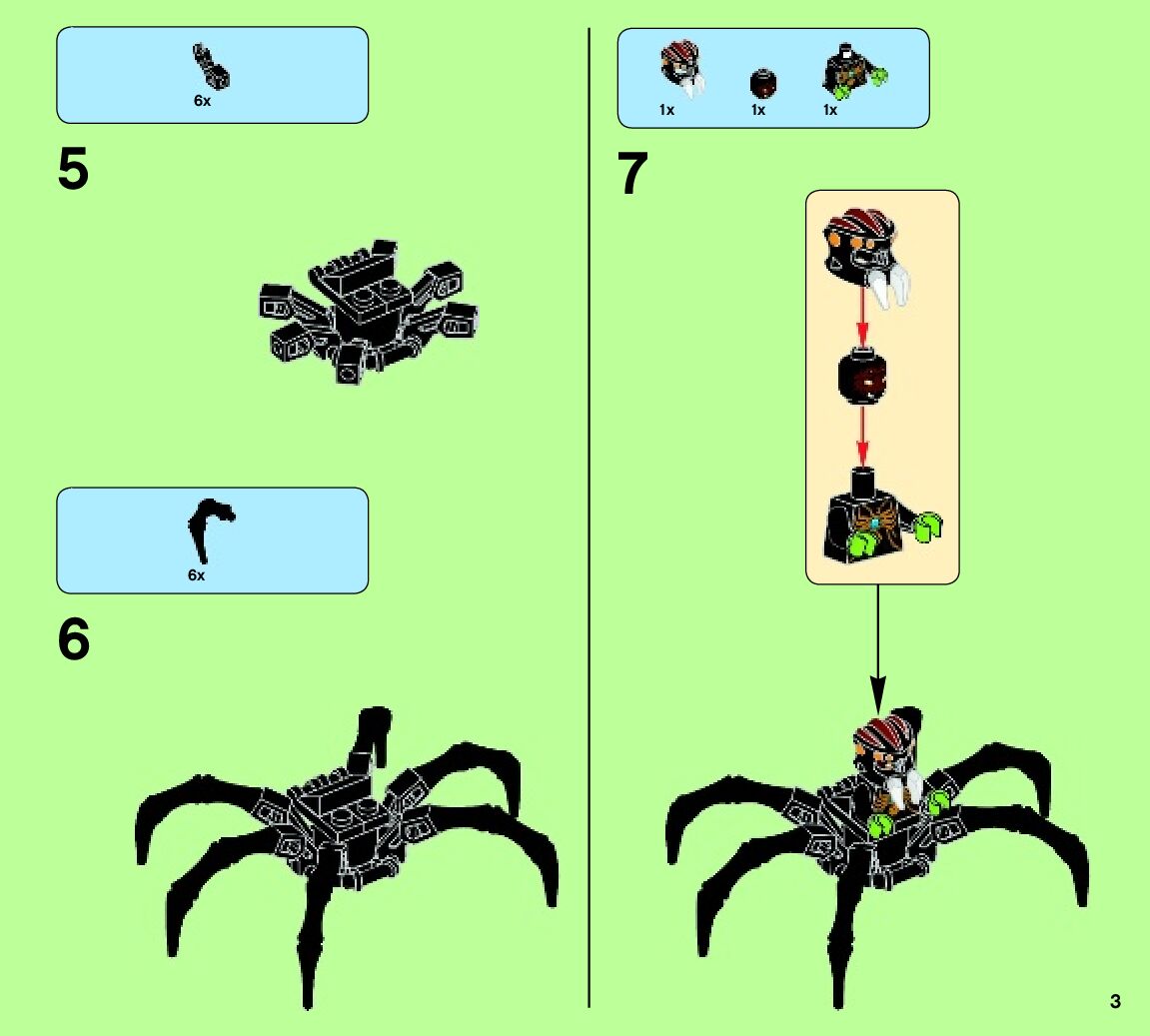 6x

5

6x

6

1x 1x 1x

7

3