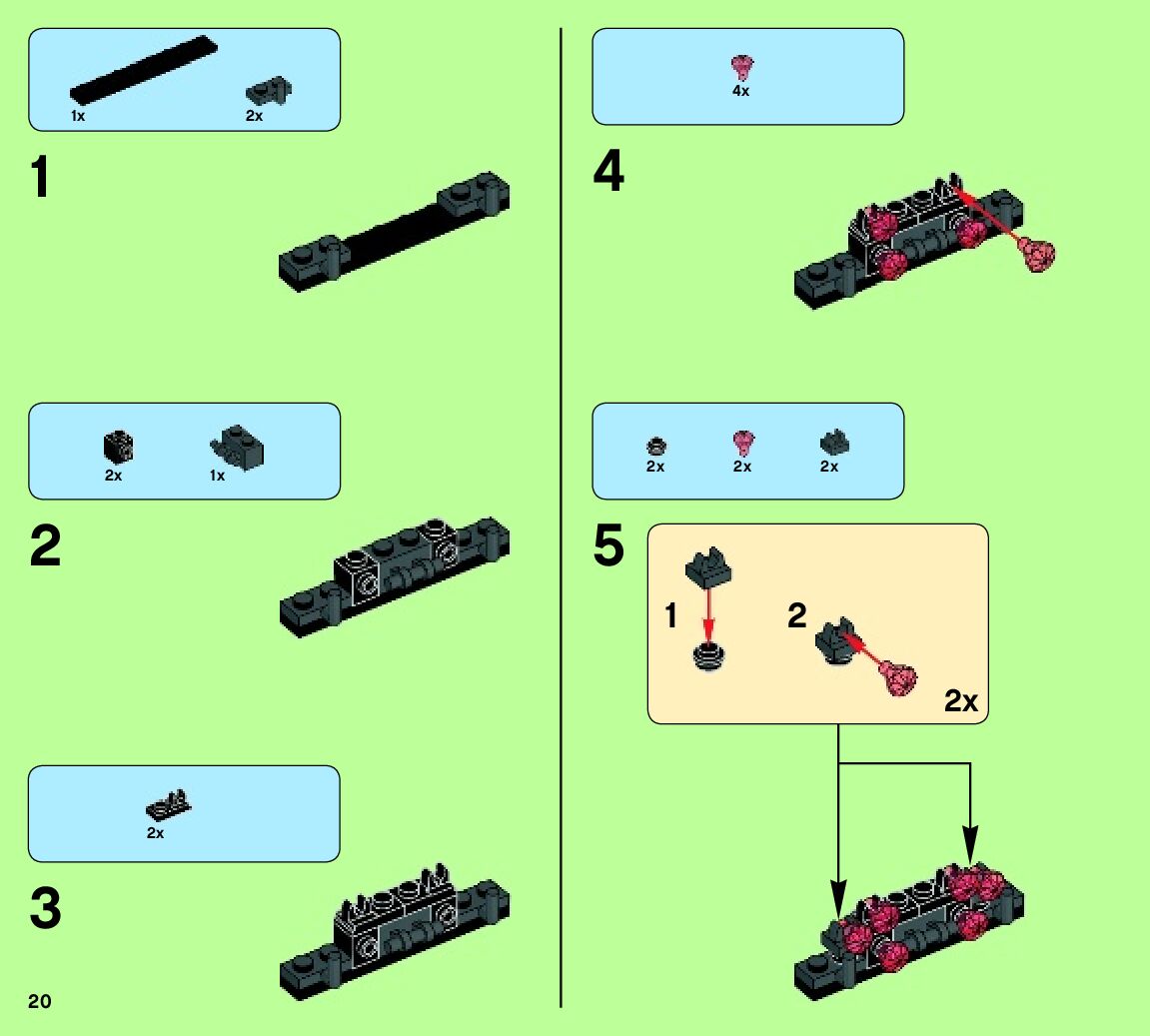 1x 2x

1

2x 1x

2

2x

3

20

4x

4

2x 2x 2x

5

1

2

2x