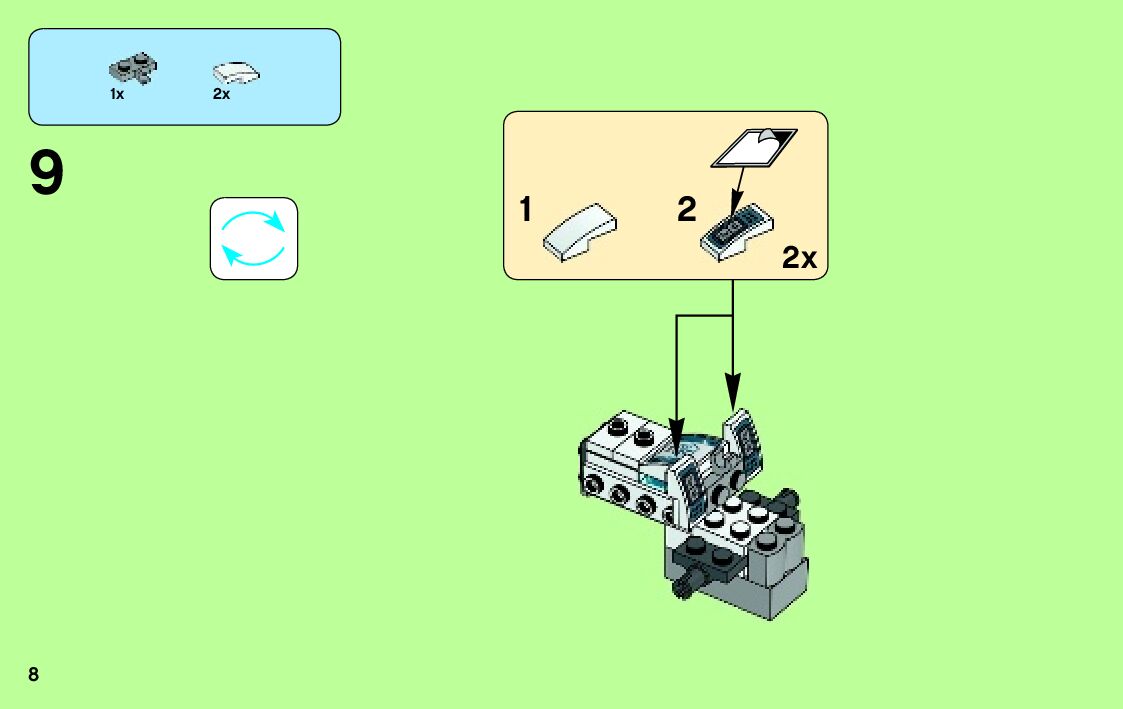 1x 2x

9

1 2

2x

8