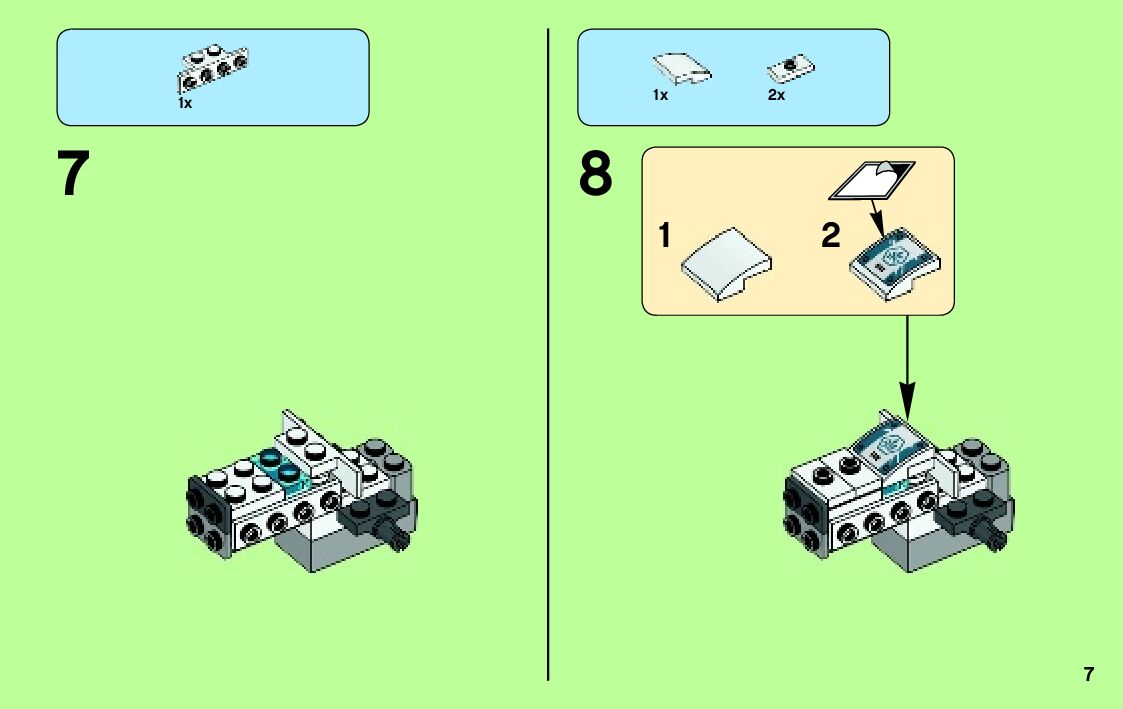 1x

7

1x 2x

8

1

2

7