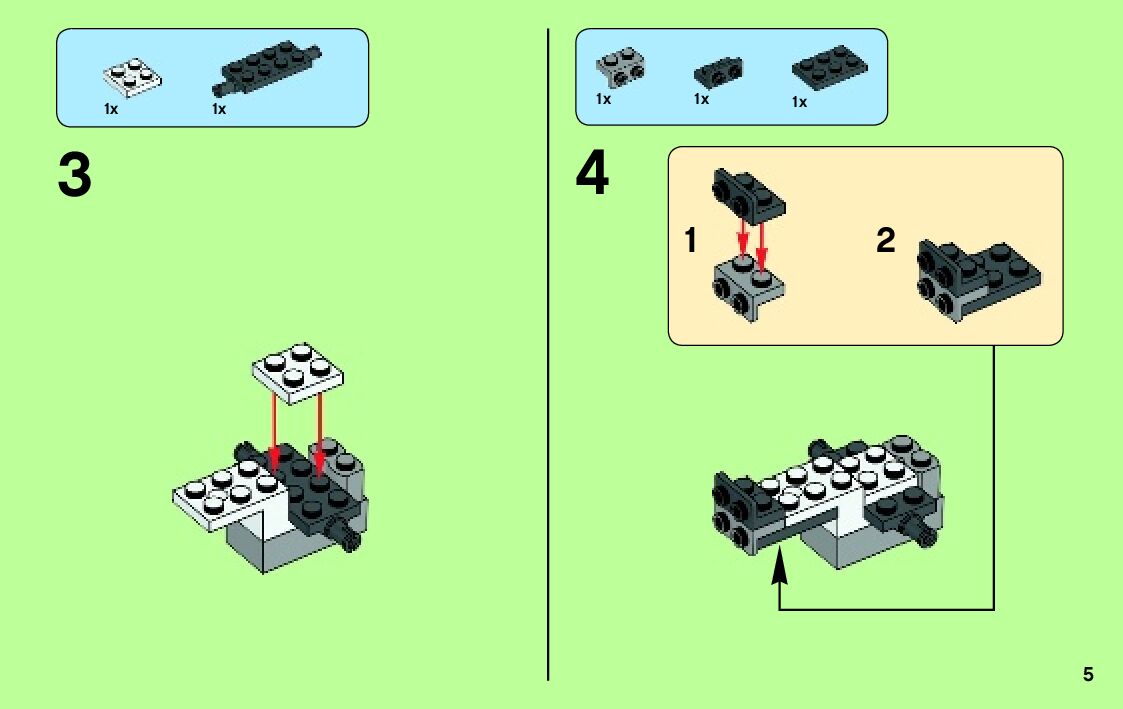 1x 1x

3

1x 1x 1x

4

1

2

5