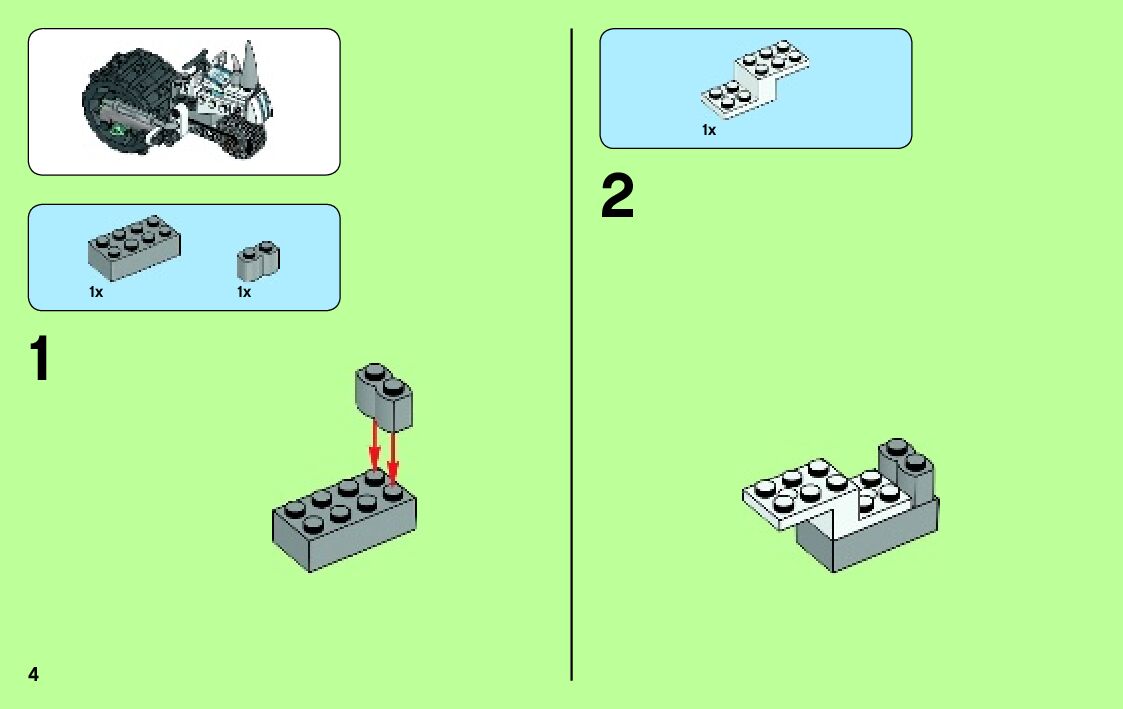 1x

1x

1

4

1x

2