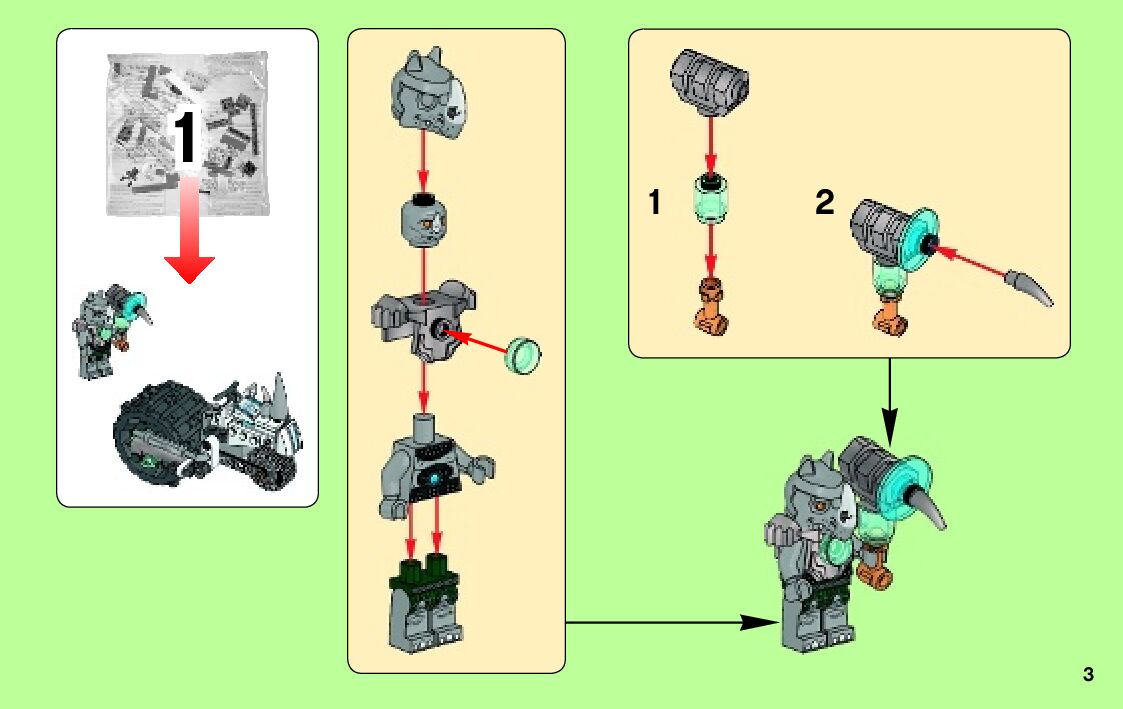 1

1

2

3