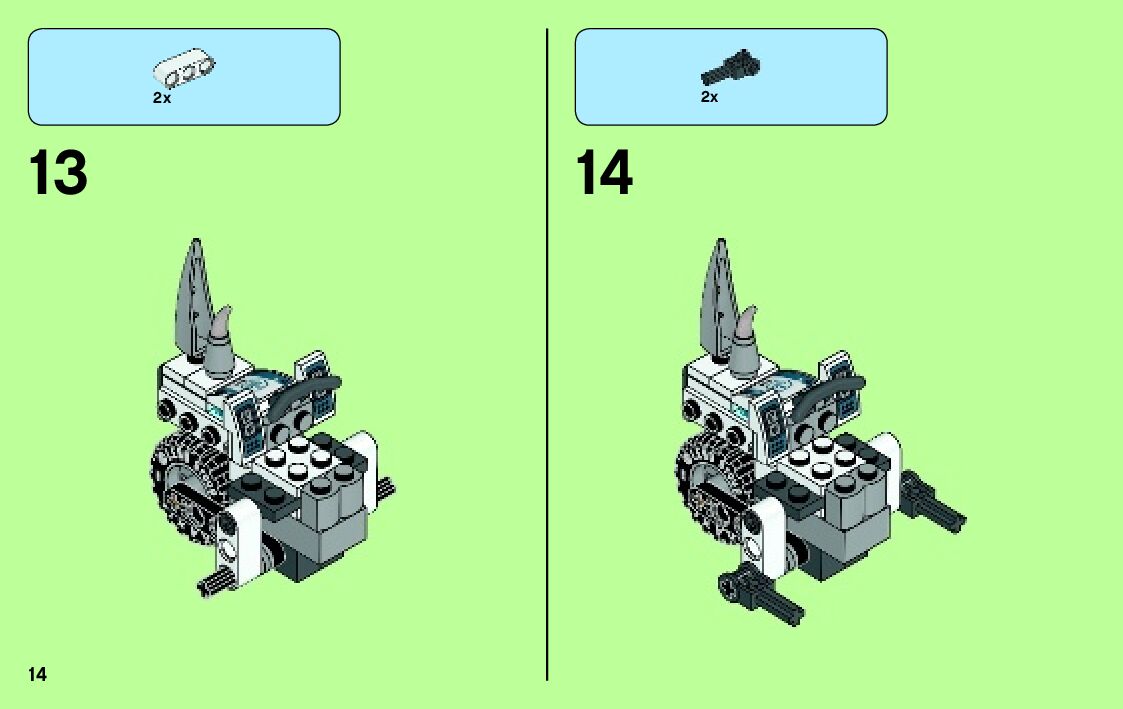 2x

13

2x

14

14