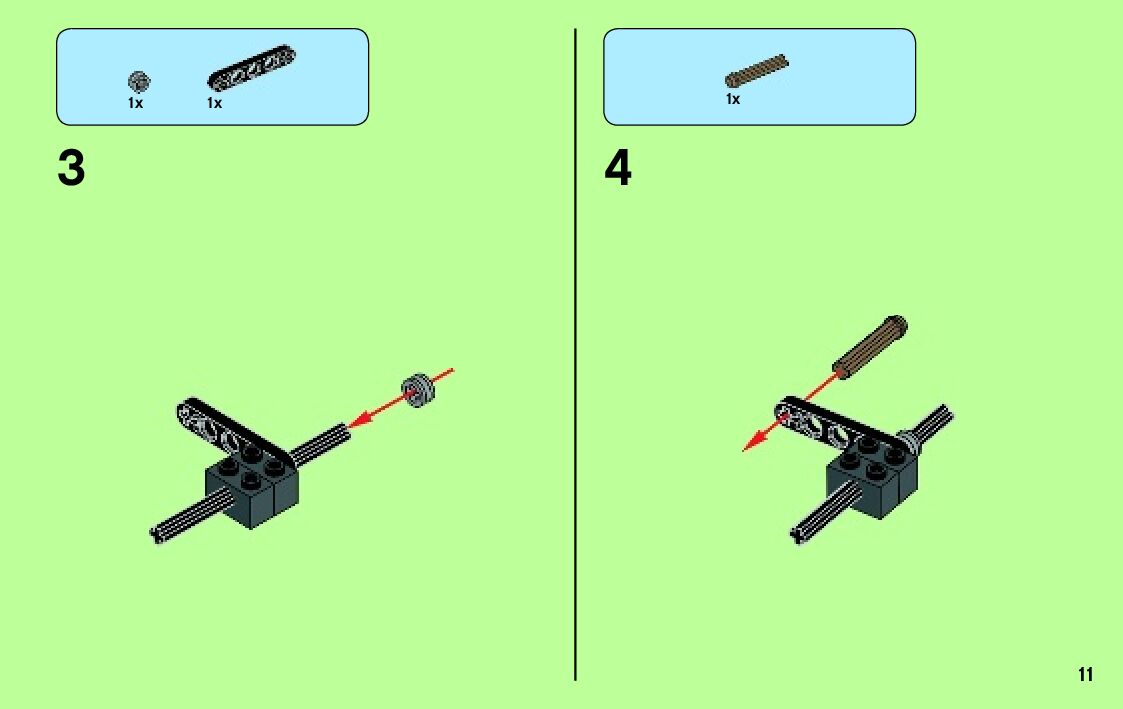 1x 1x

3

1x

4

11