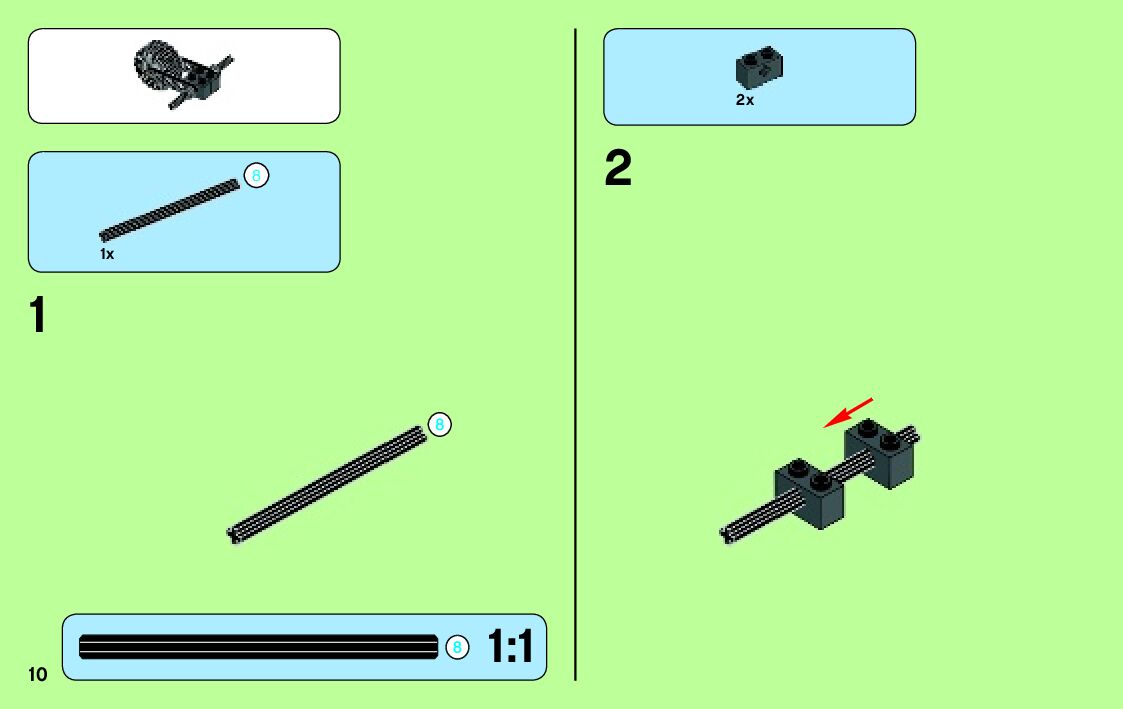 8
1x

1

8

8 1:1

10

2x

2