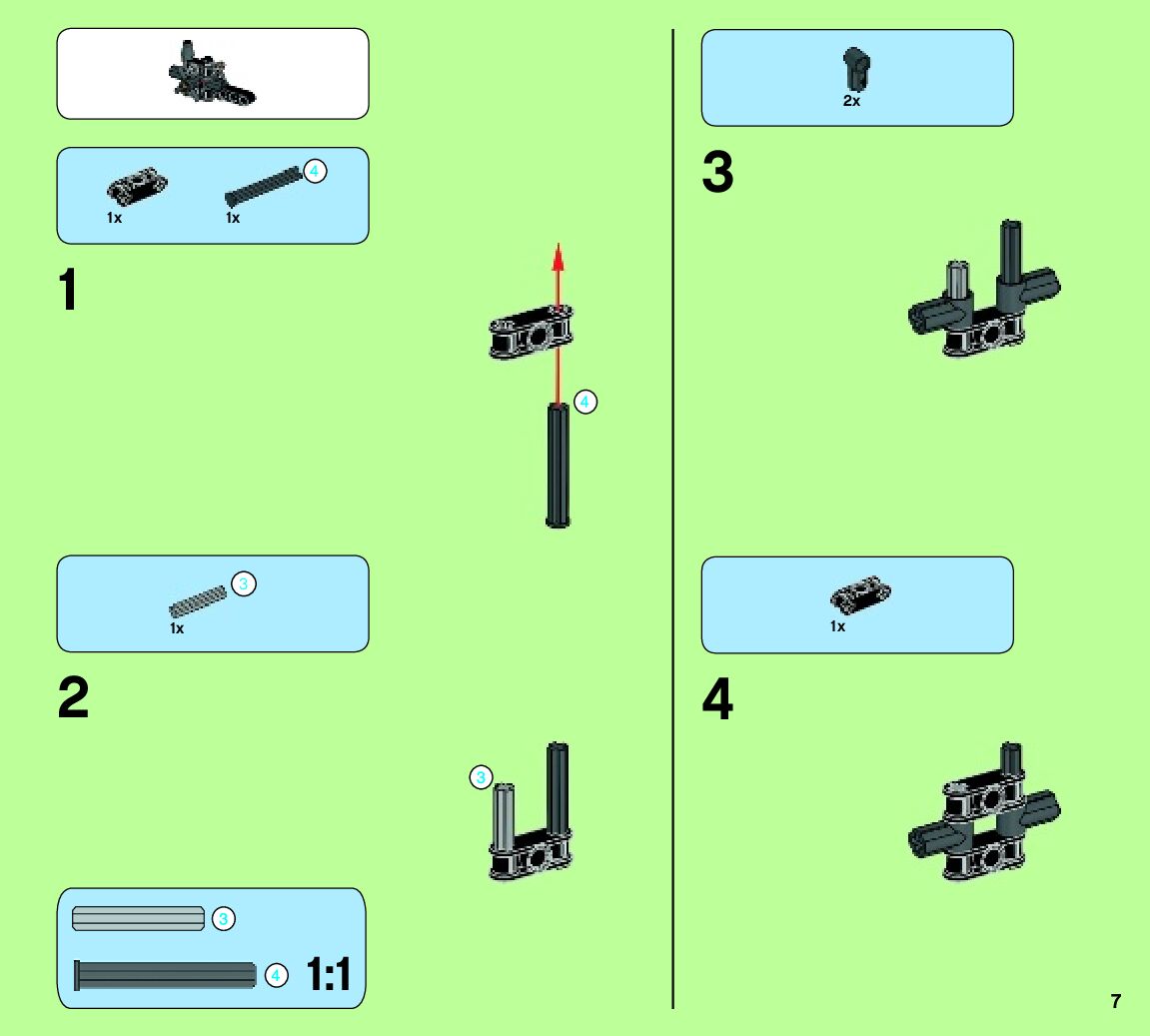 1x 1x 4

1

4

3
1x

2

3

3

4
1:1

2x

3

1x

4

7