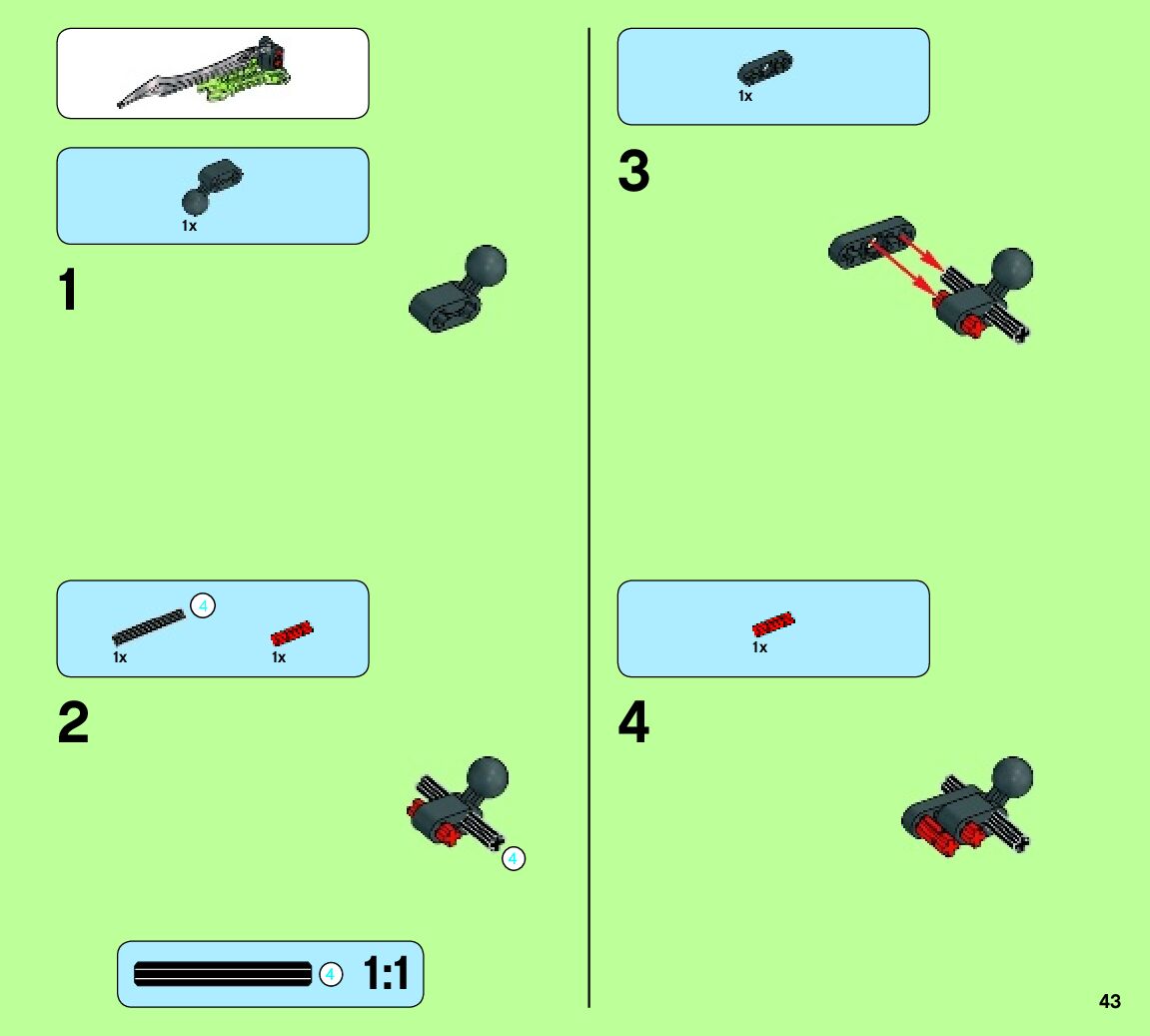 1x

1

4
1x
1x

2

4

4 1:1

1x

3

1x

4

43