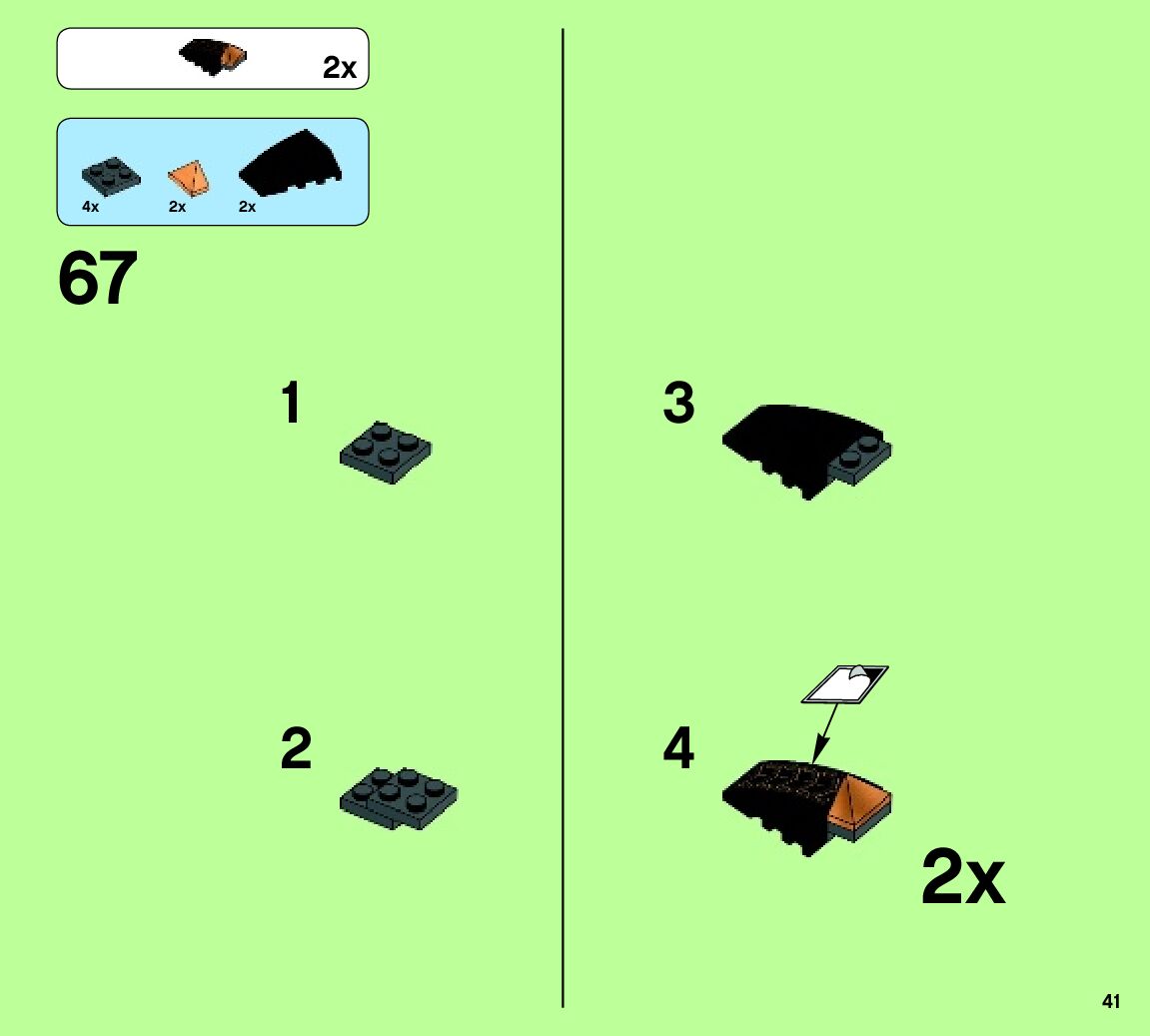 2x

4x 2x 2x

67

1

2

3

4

2x

41