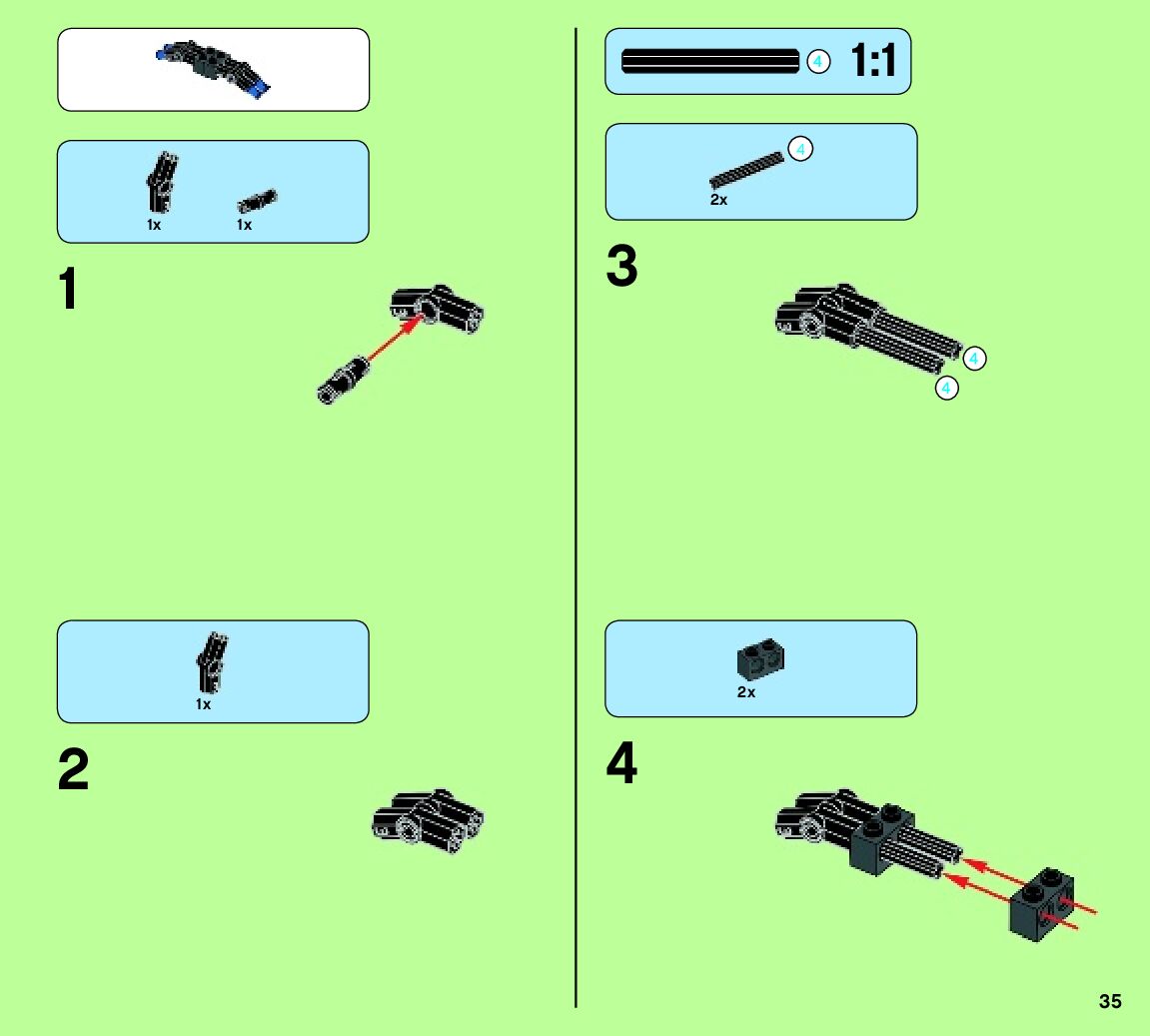 1x 1x

1

1x

2

4 1:1

4
2x

3

4
4

2x

4

35