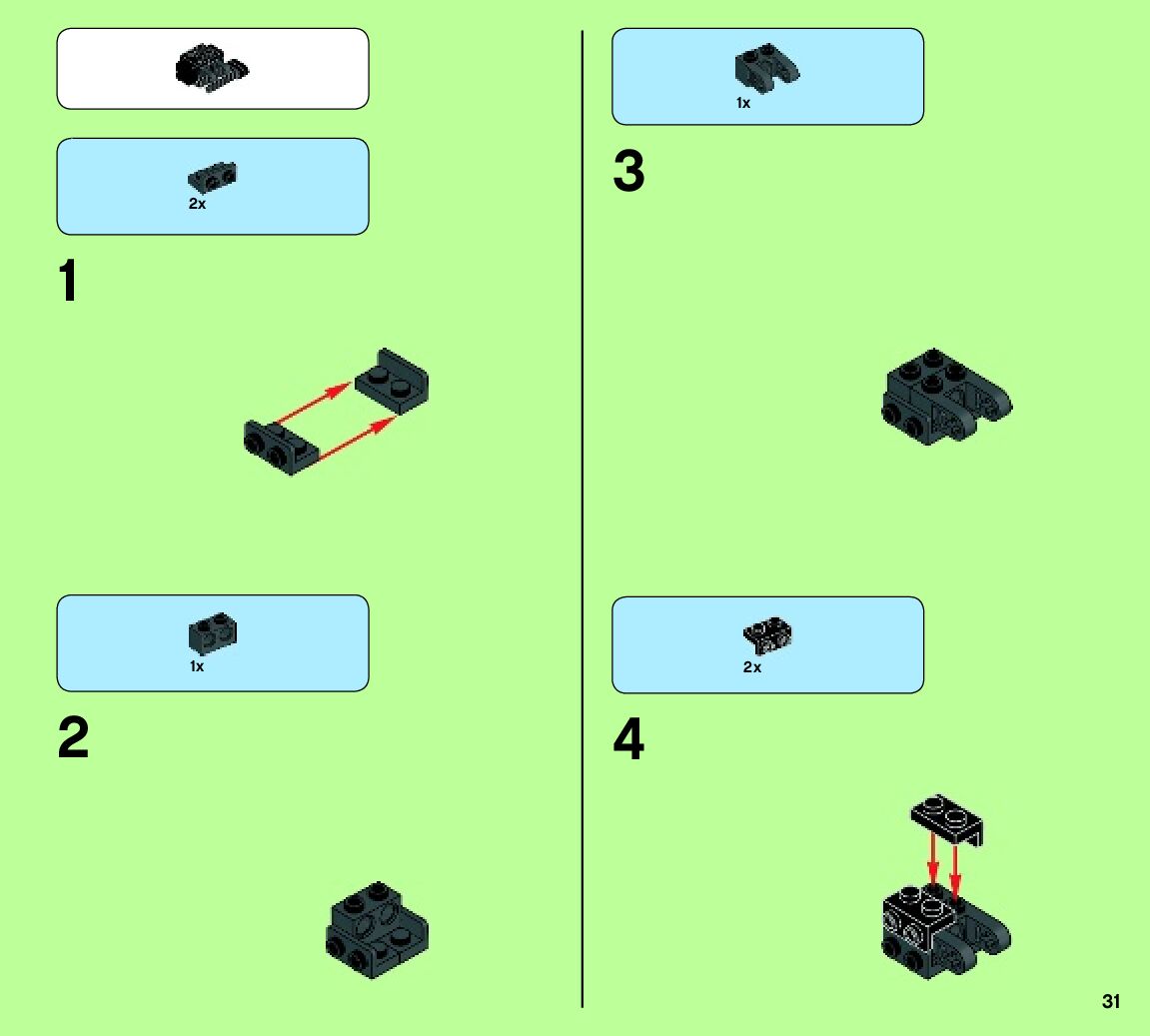 2x

1

1x

2

1x

3

2x

4

31