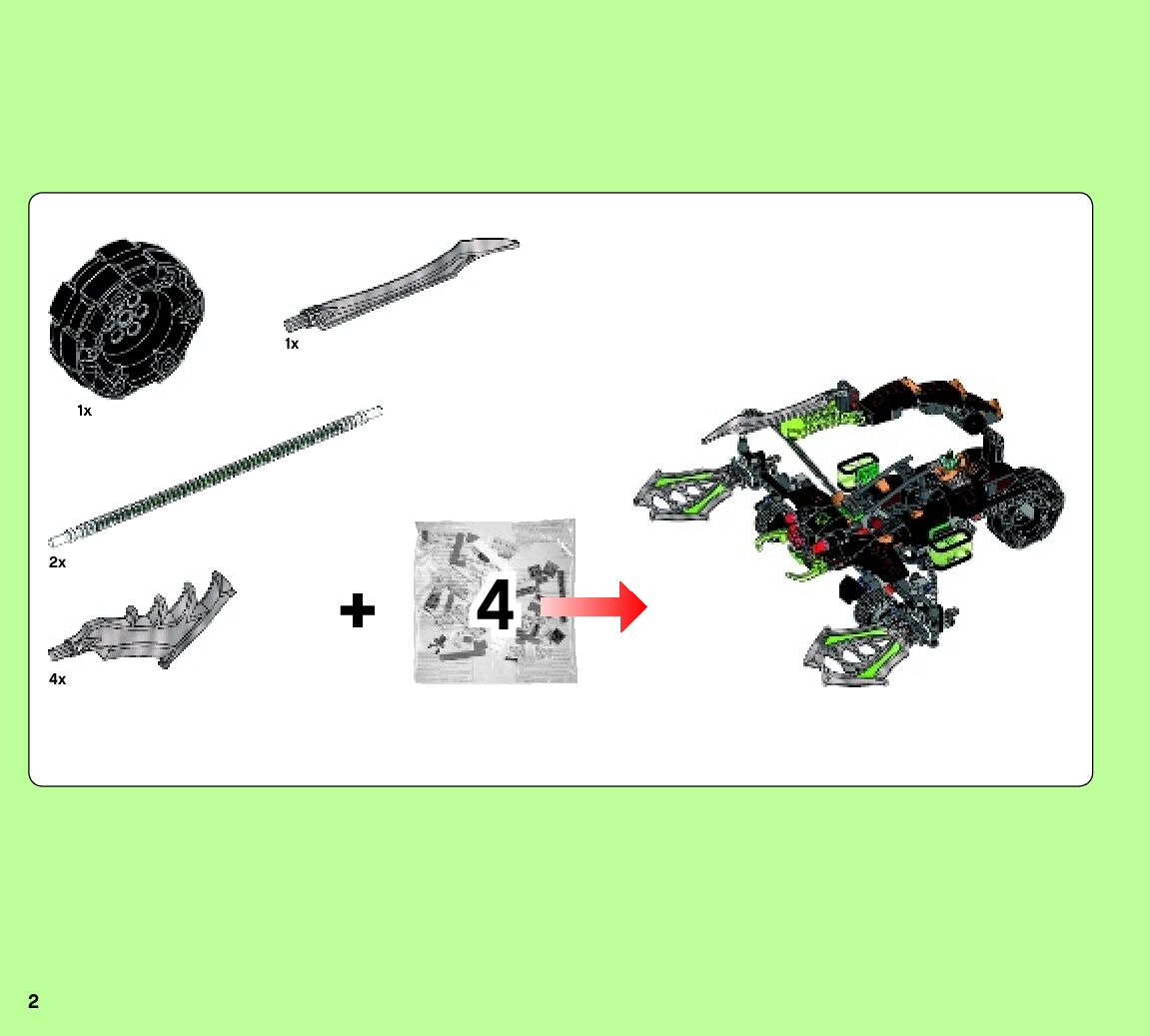 1x

1x

2x

4x

+ 4

2