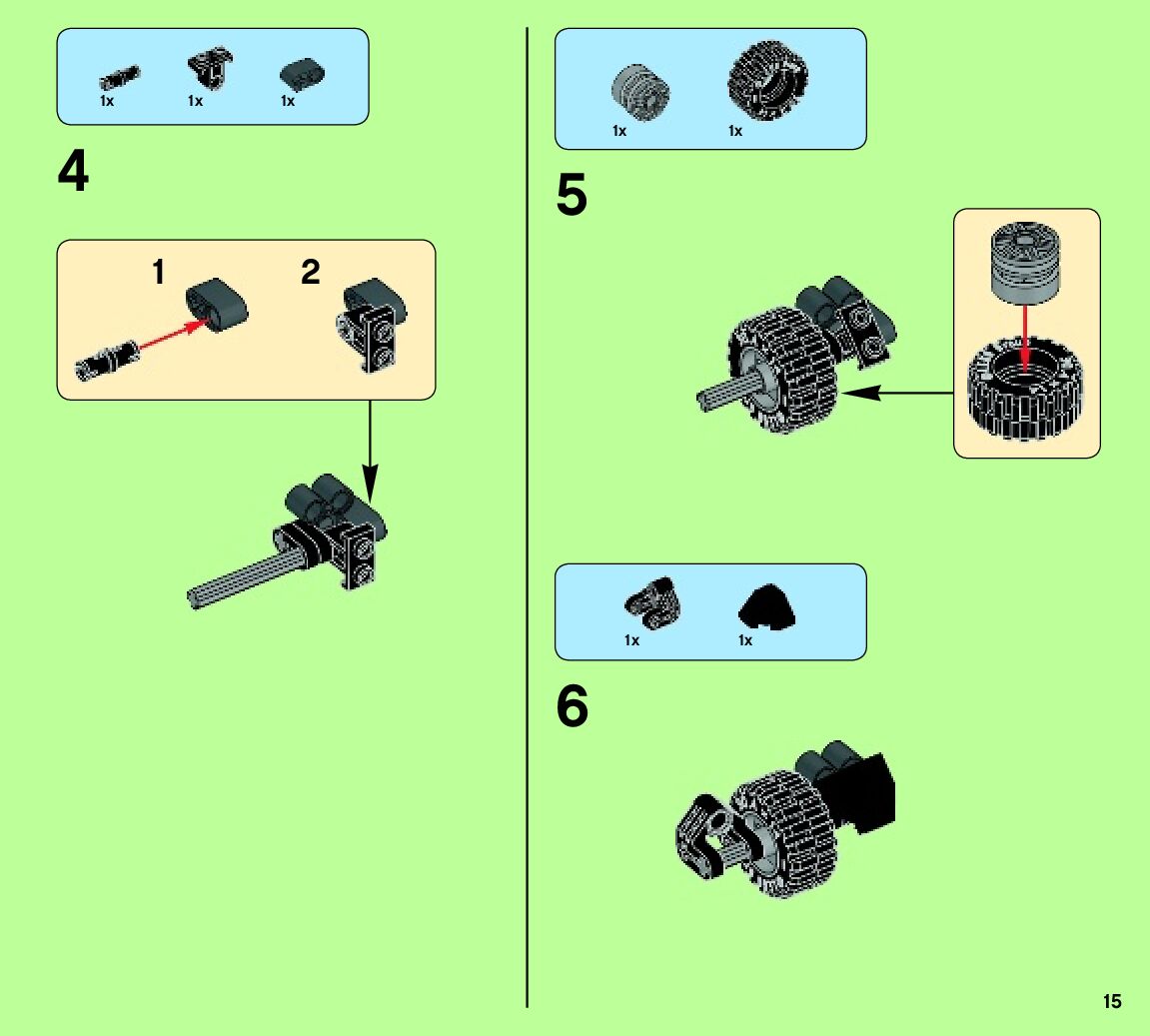 1x 1x 1x

4

1

2

1x 1x

5

1x 1x

6

15