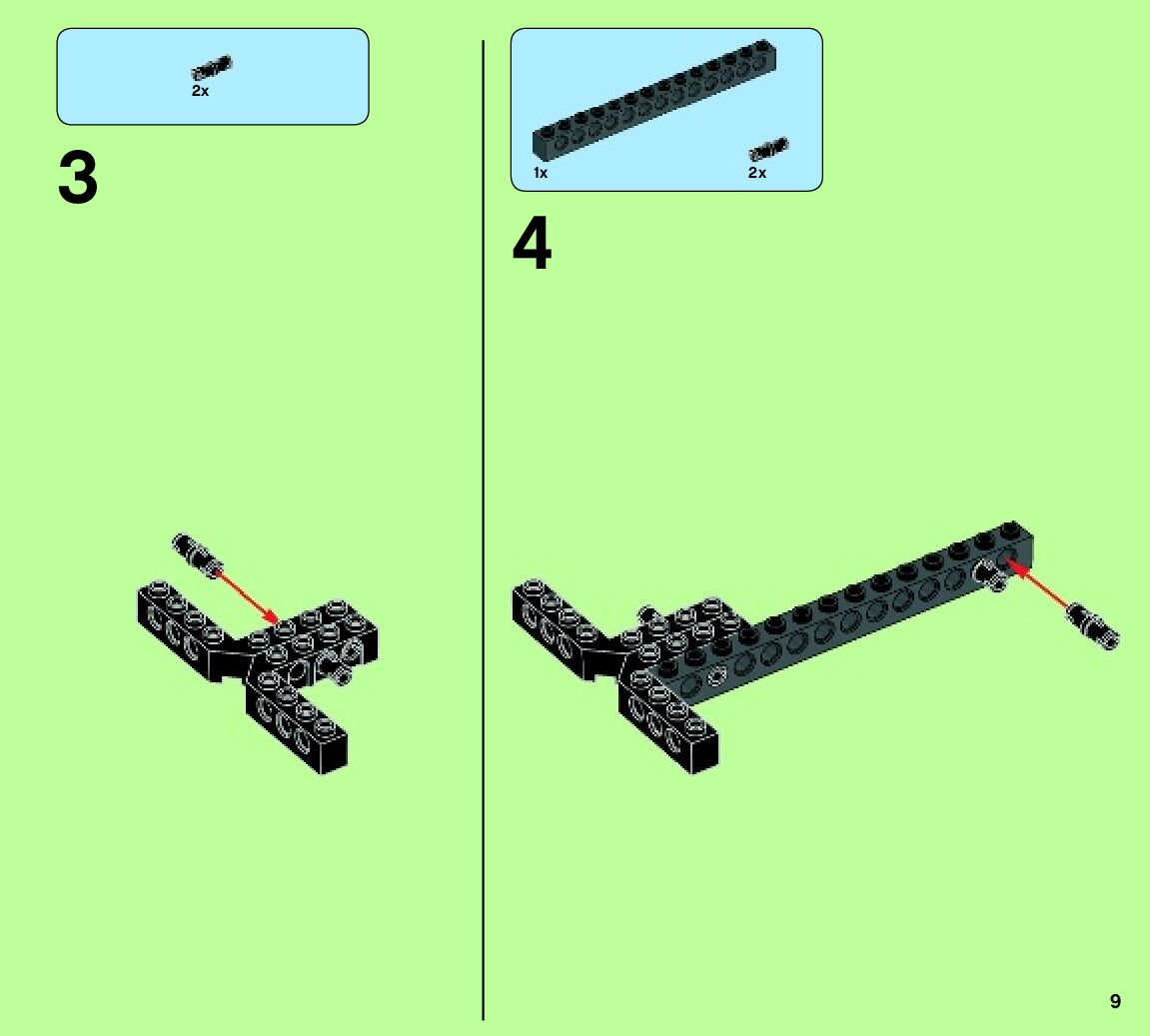 2x

3

1x

2x

4

9