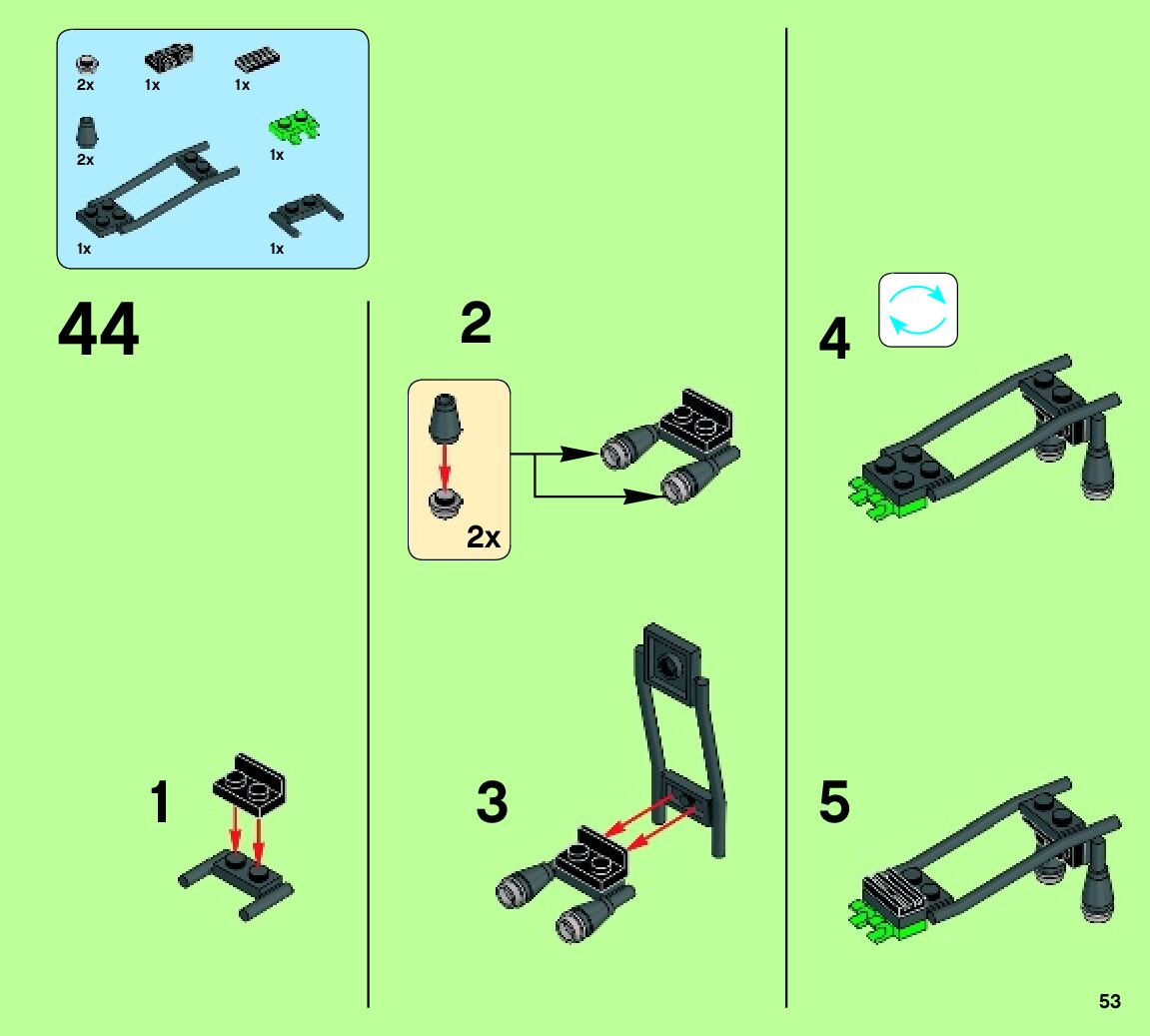 2x 1x 1x
2x 1x
1x 1x

44

1

2

2x

3

4

5

53