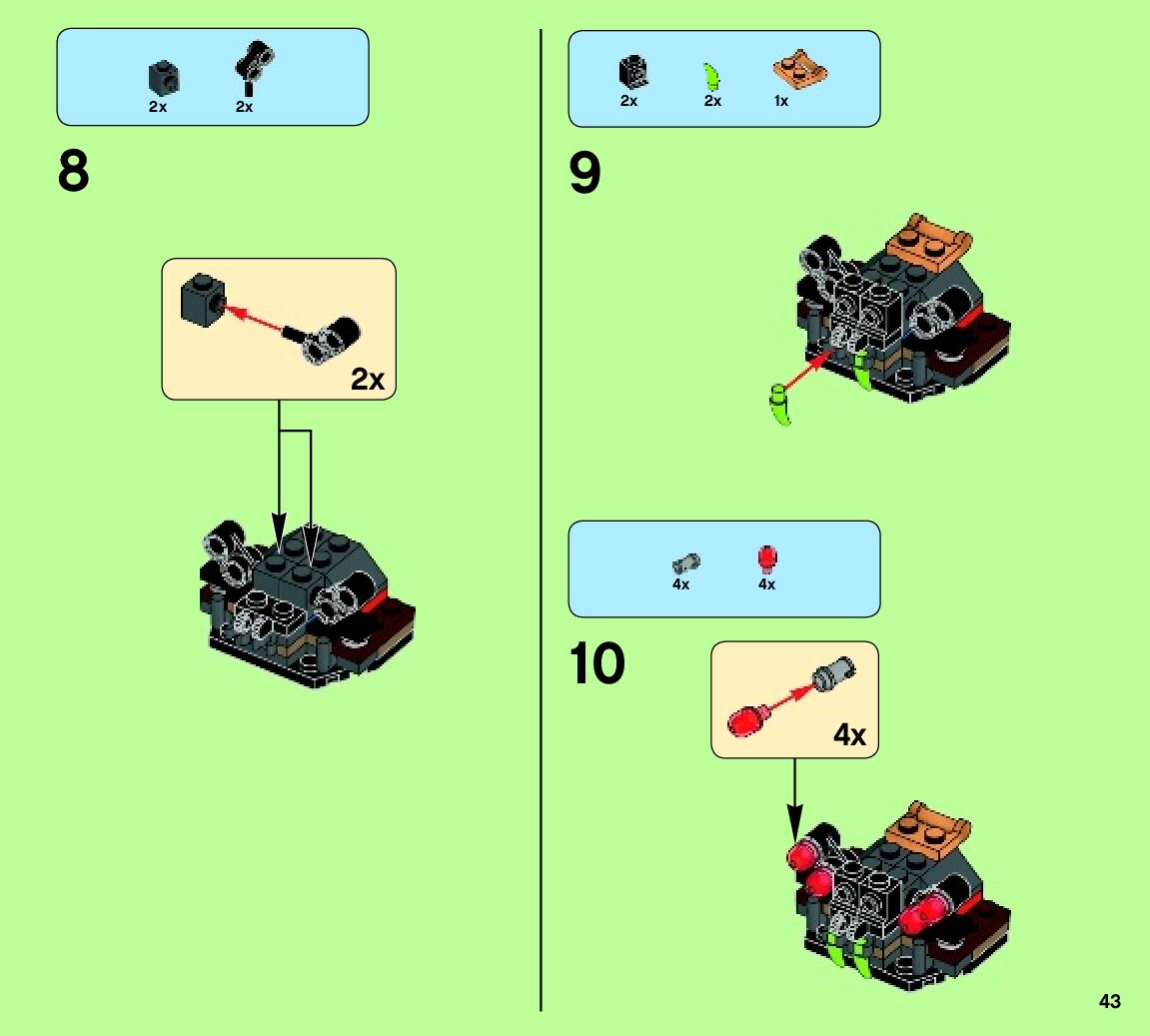 2x 2x

8

2x

2x 2x 1x

9

4x 4x

10

4x

43