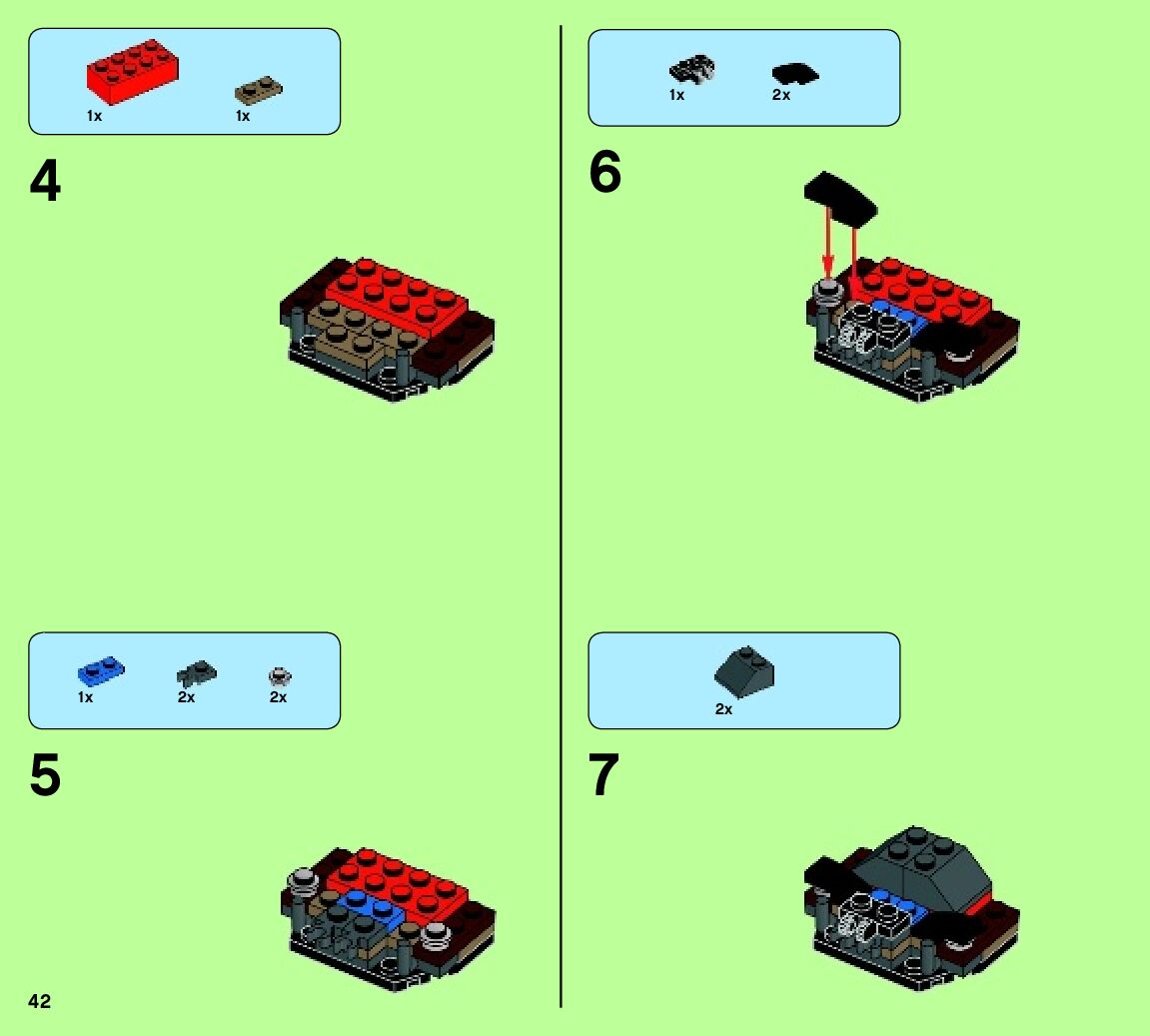 1x 1x

4

1x 2x 2x

5

42

1x 2x

6

2x

7