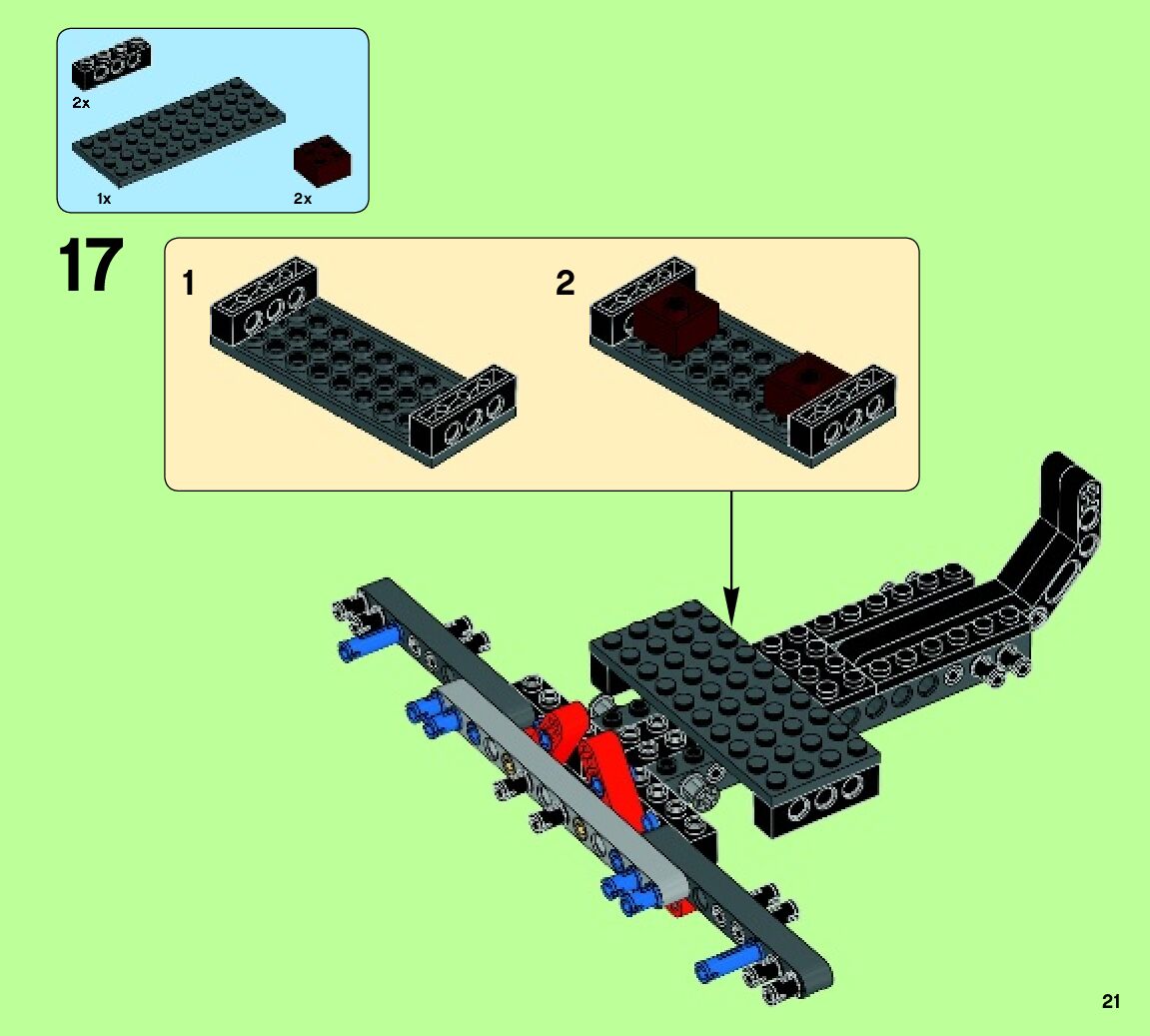 2x

1x

2x

17

1

2

21