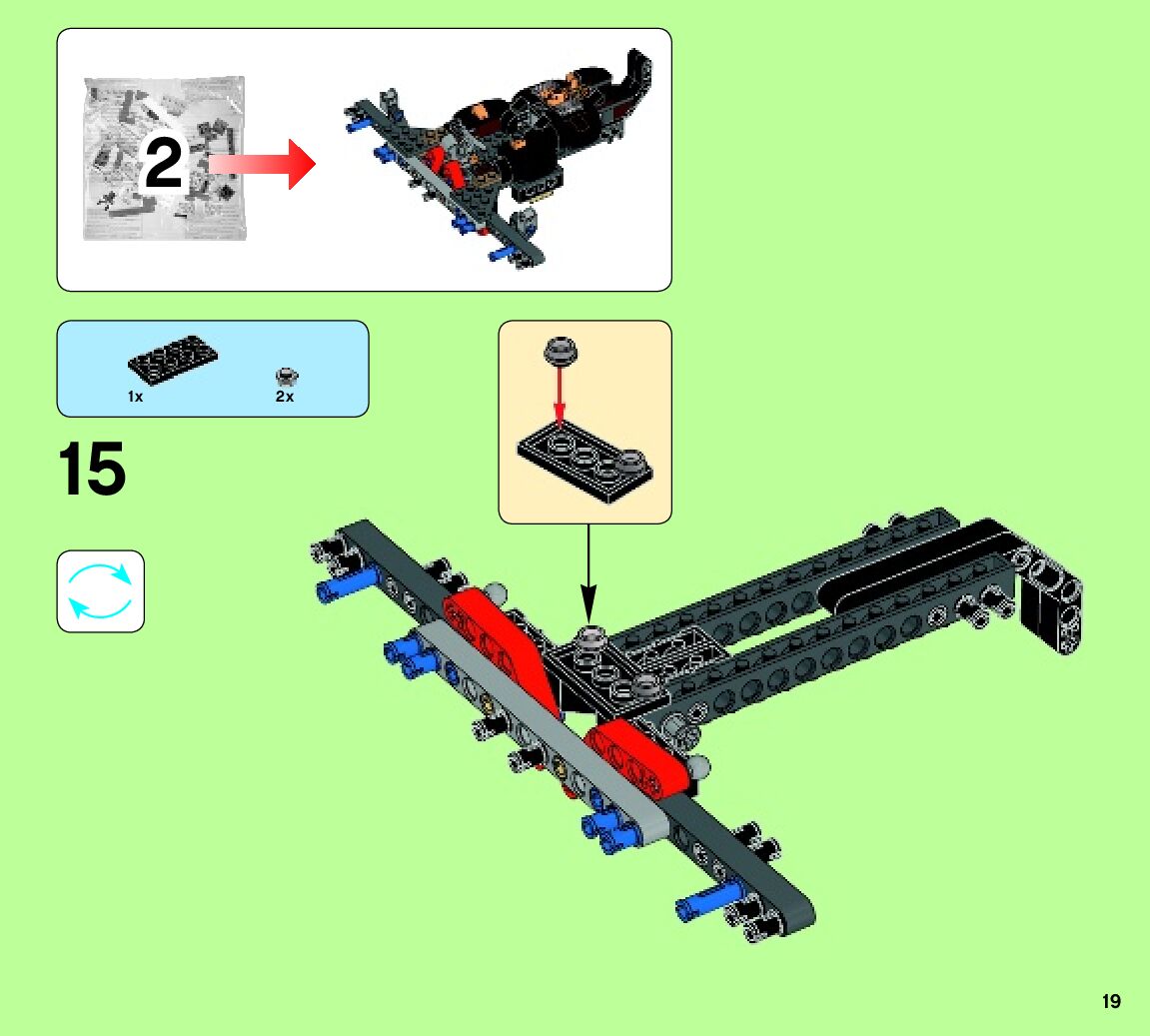 2

1x

2x

15

19