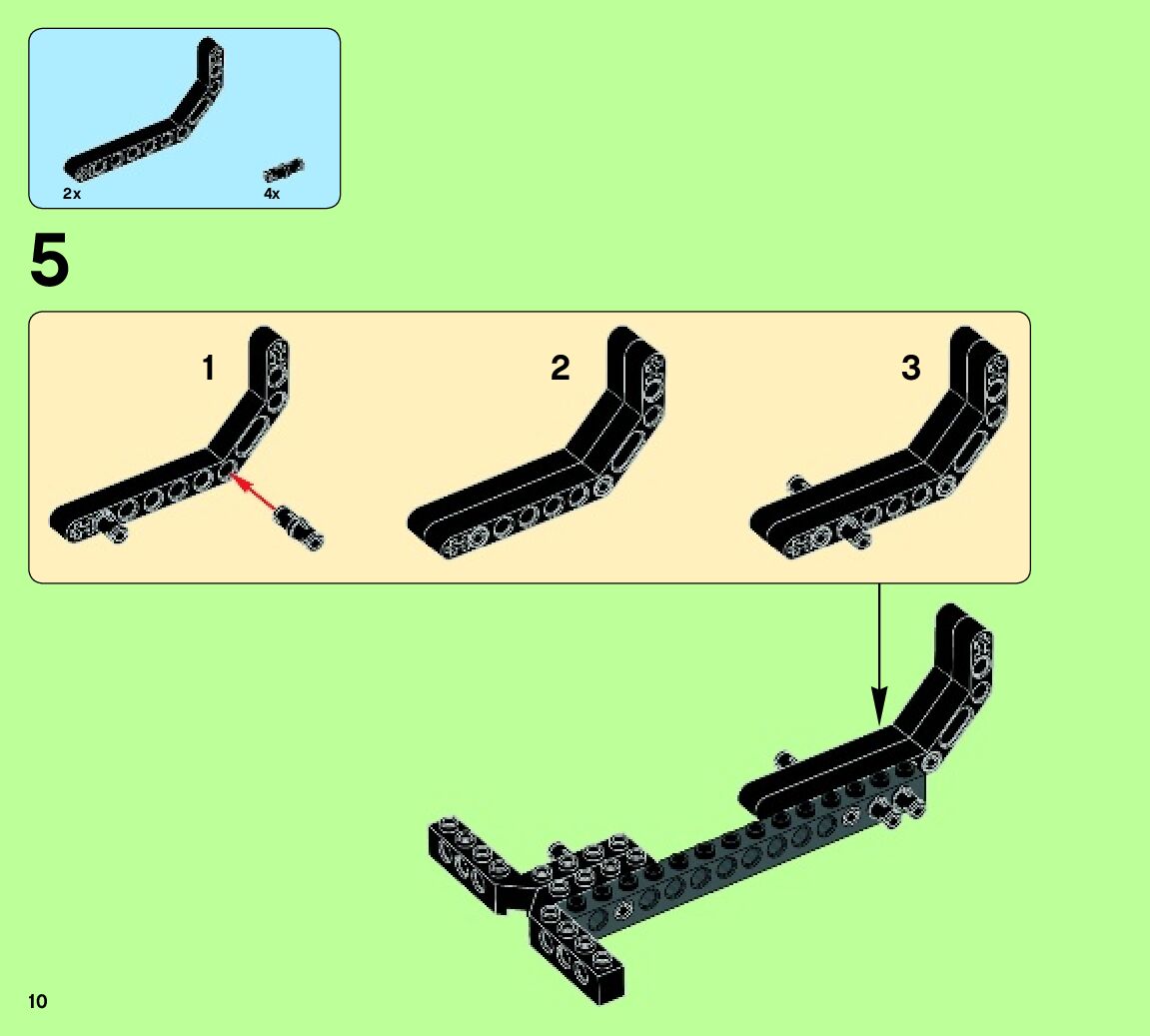 2x
4x

5

1
2
3

10