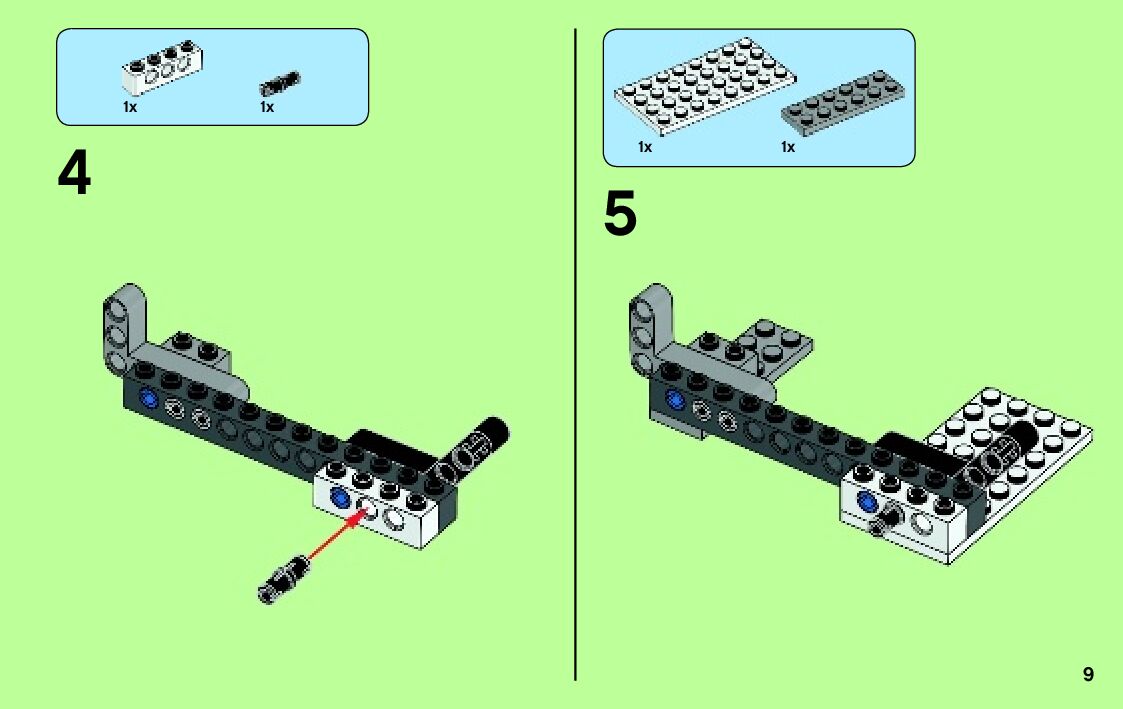 1x 1x

4

1x 1x

5

9