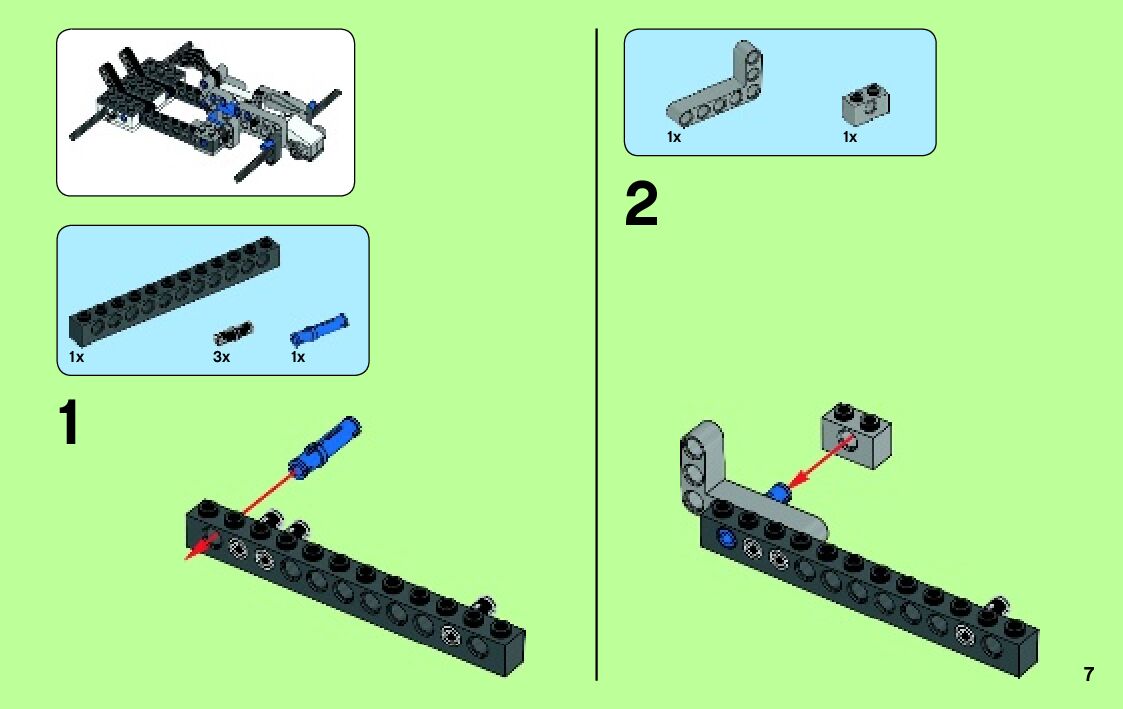 1x 3x 1x

1

1x 1x

2

7