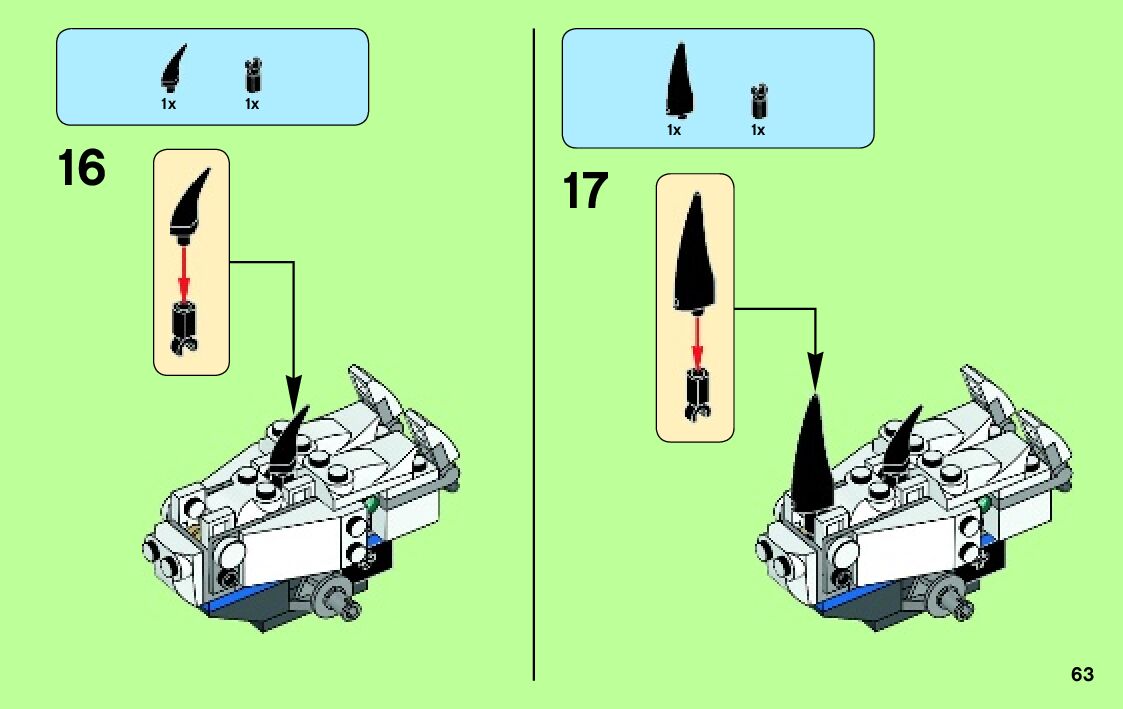 1x 1x

16

1x 1x

17

63