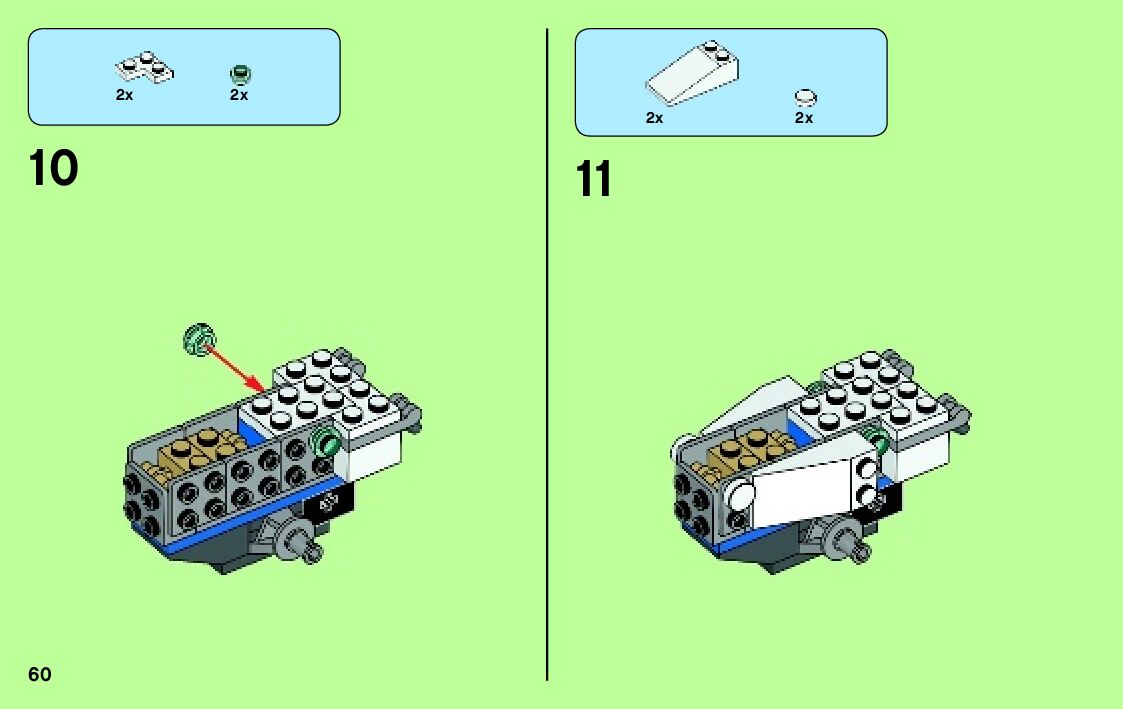 2x 2x

10

2x 2x

11

60