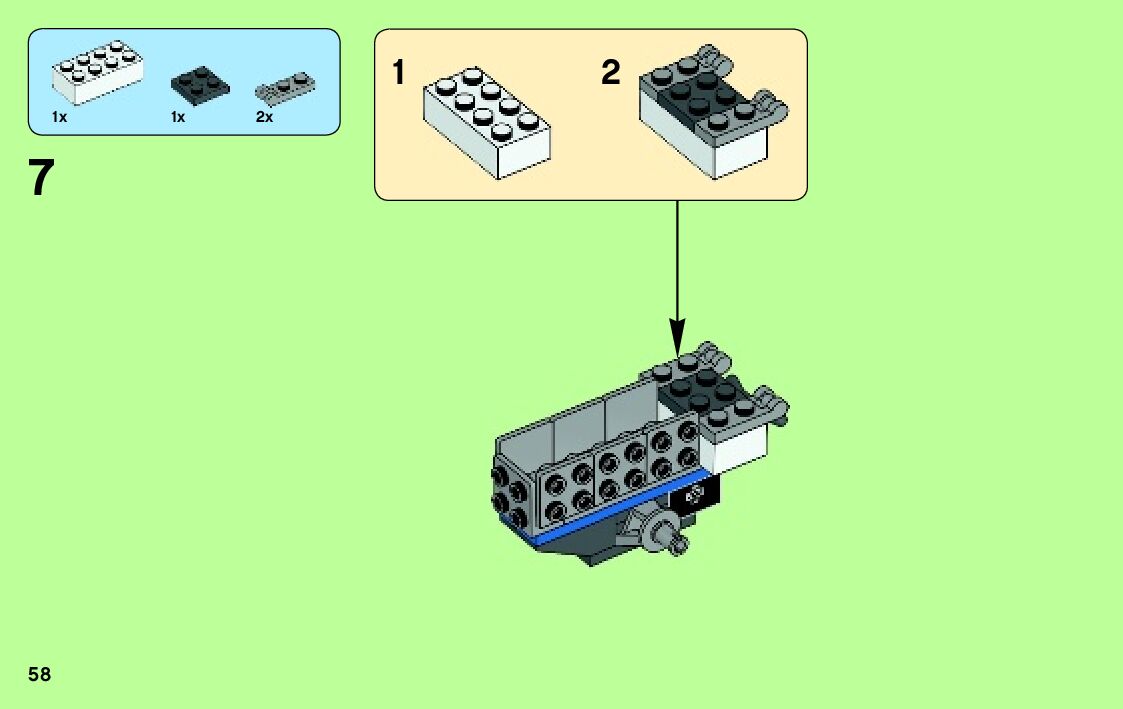 1x 1x 2x

7

1

2

58