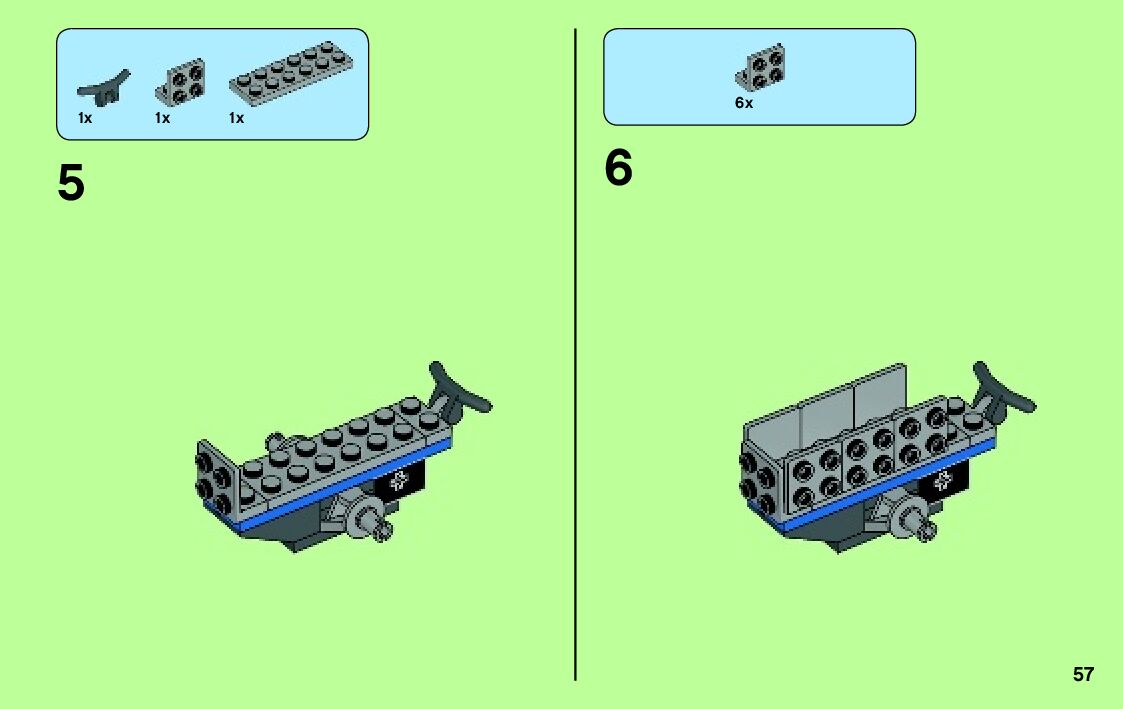 1x 1x 1x

5

6x

6

57