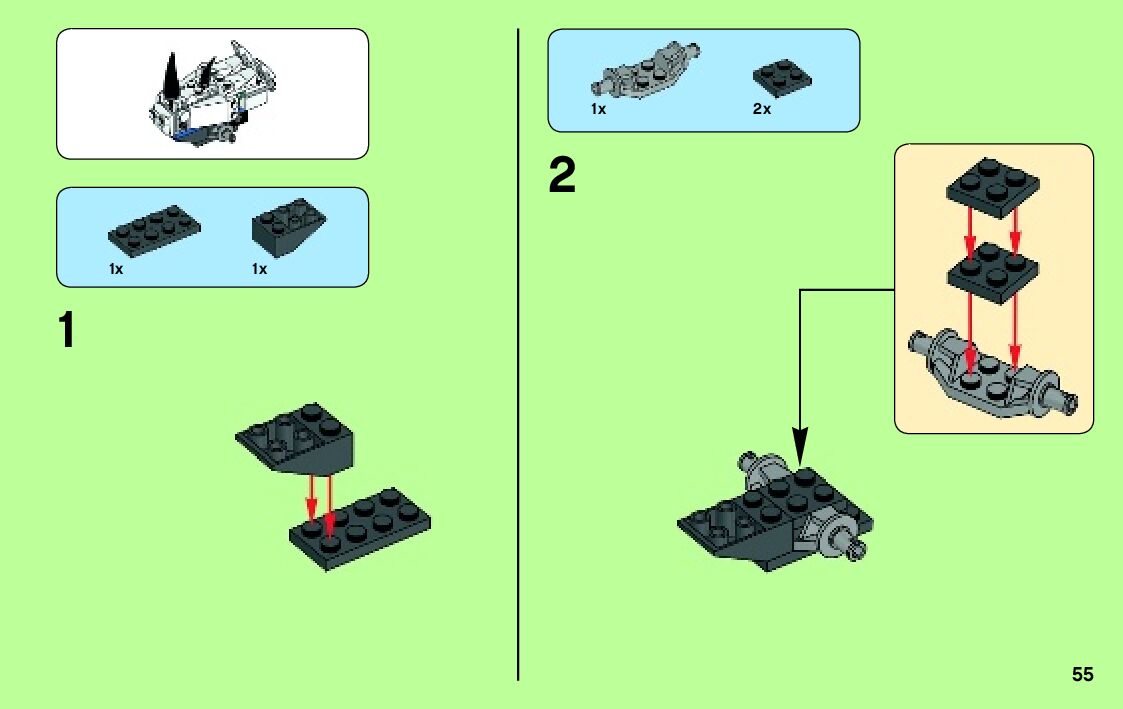 1x

1x

1

1x

2x

2

55