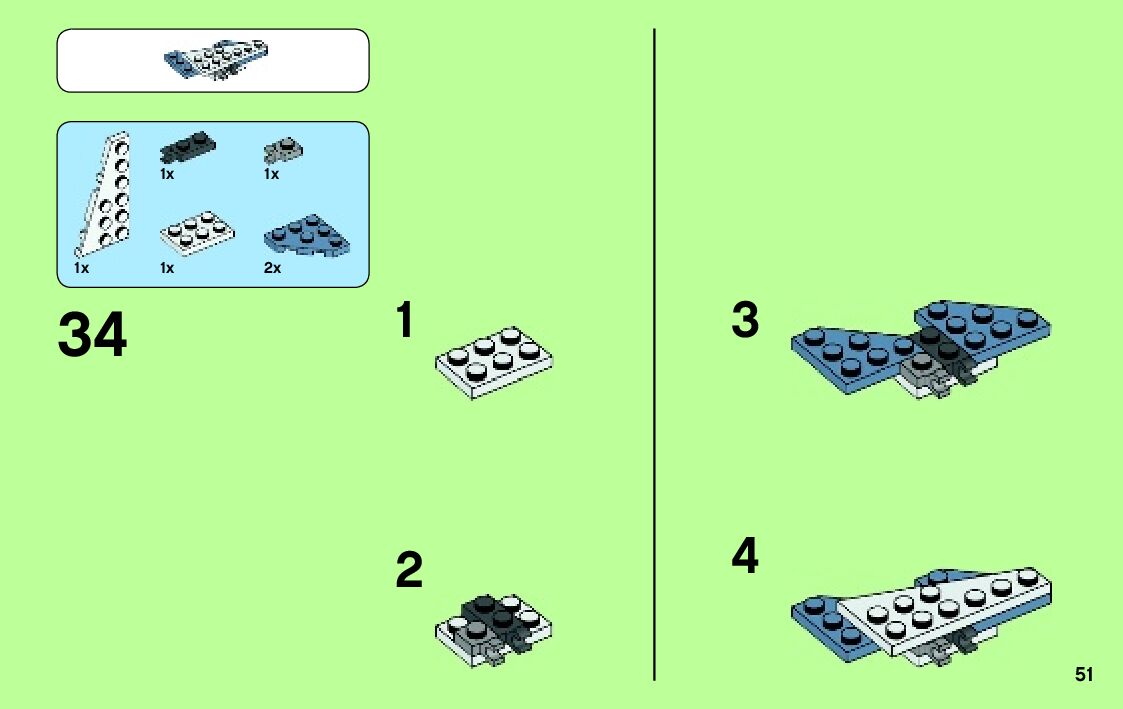 1x
1x
1x
1x
2x

34

1

2

3

4

51