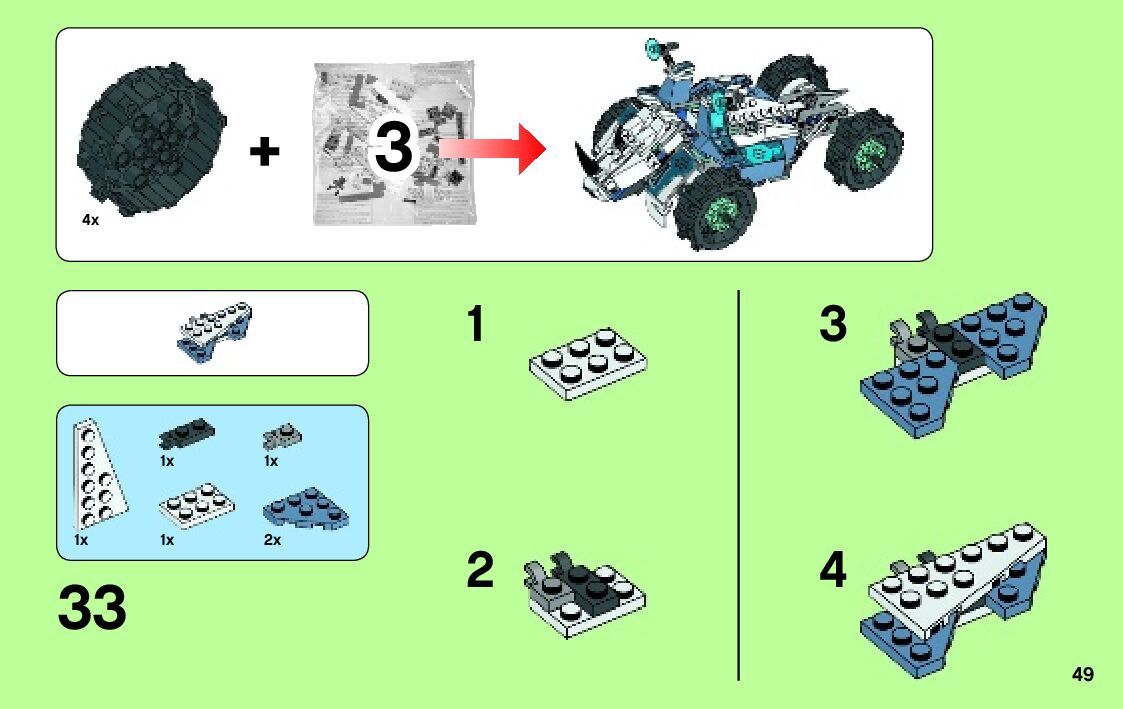 4x

+

3

1x 1x

1x 1x 2x

33

1

2

3

4

49