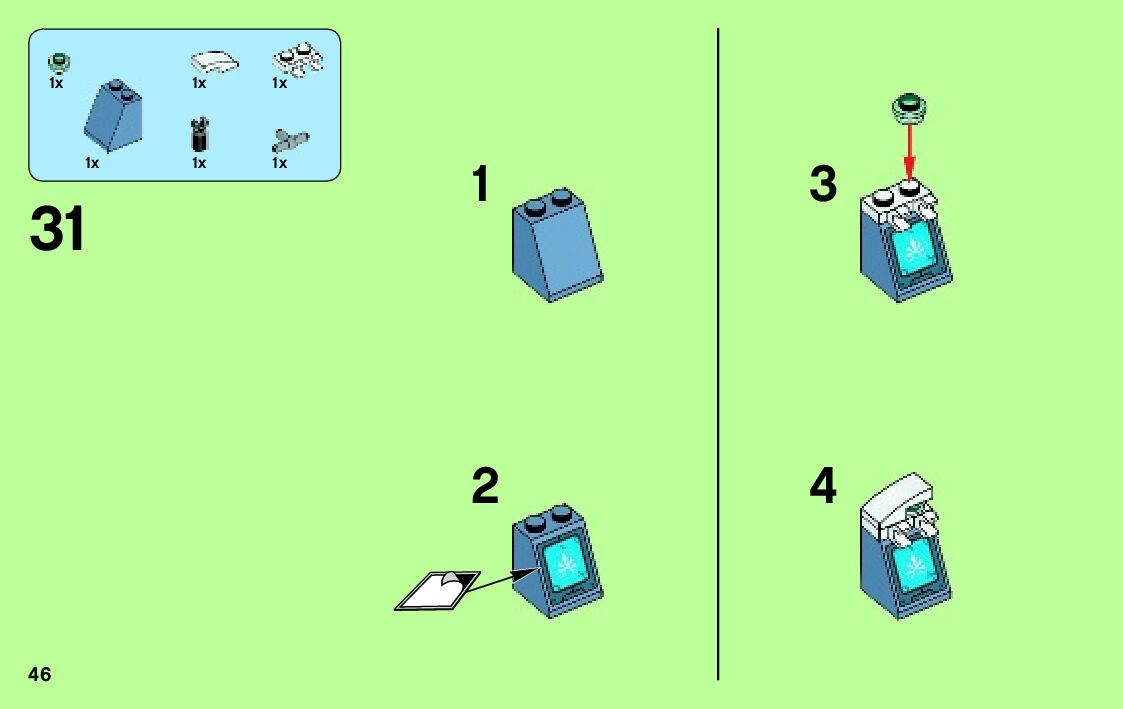 1x
1x
1x
1x
1x
1x

31

1

2

3

4

46