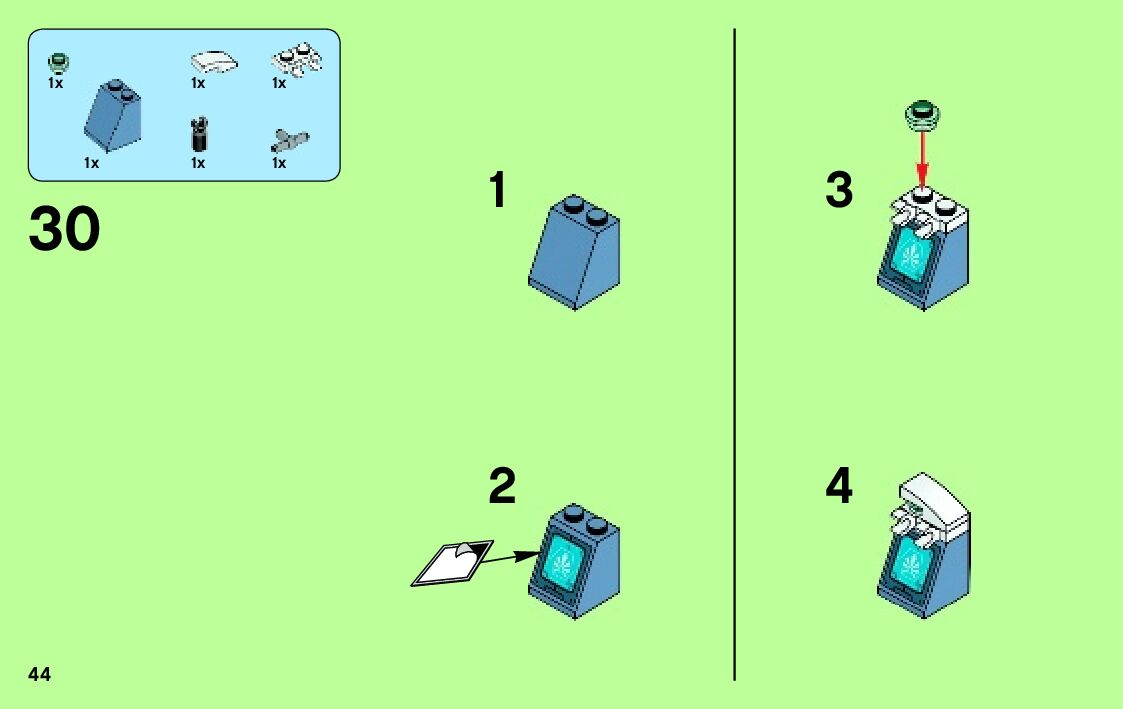 1x
1x
1x
1x
1x
1x

30

1

2

3

4

44