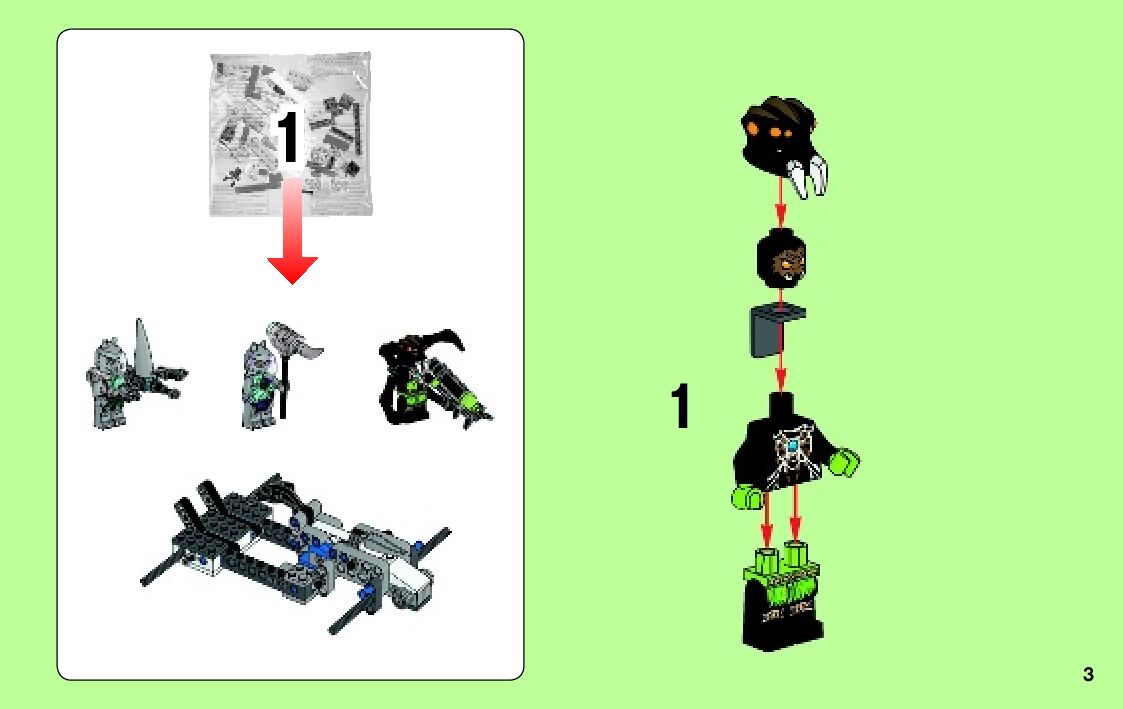 1

1

3