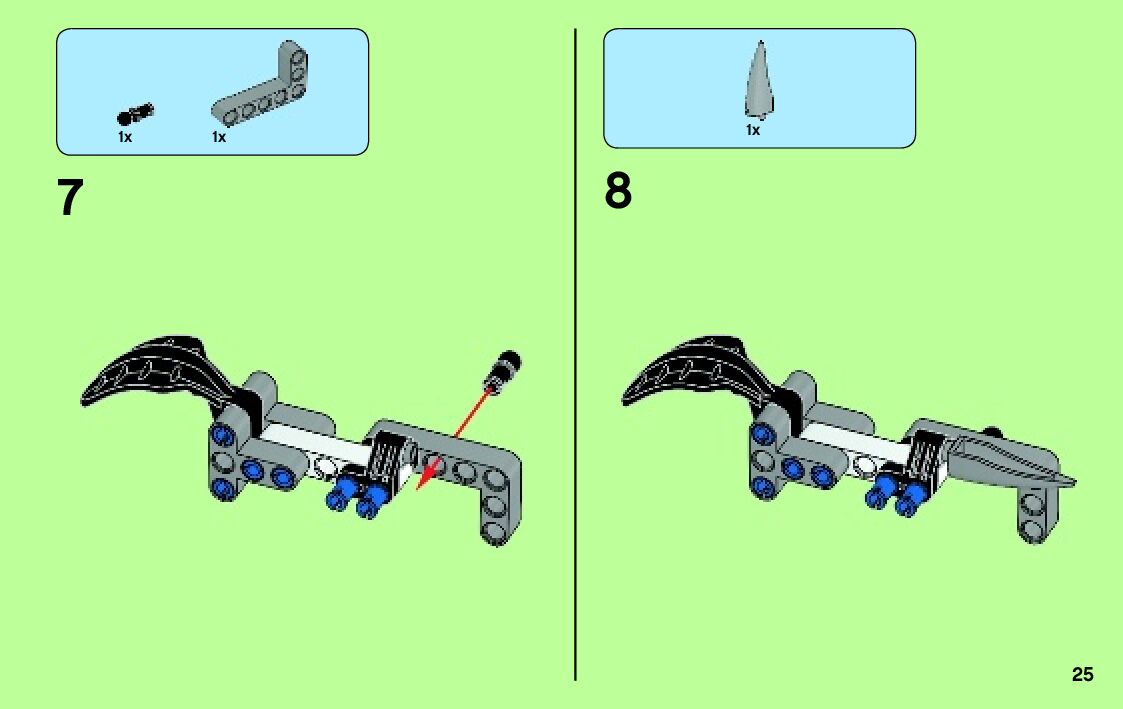 1x 1x

7

1x

8

25