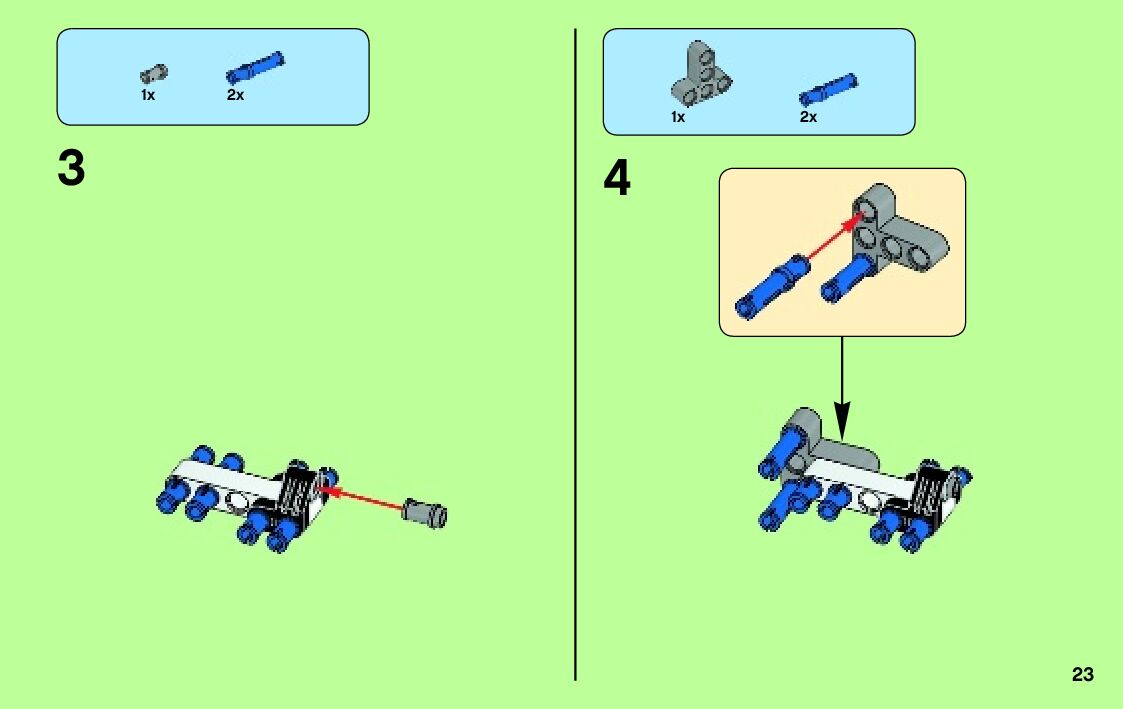 1x 2x

3

1x 2x

4

23