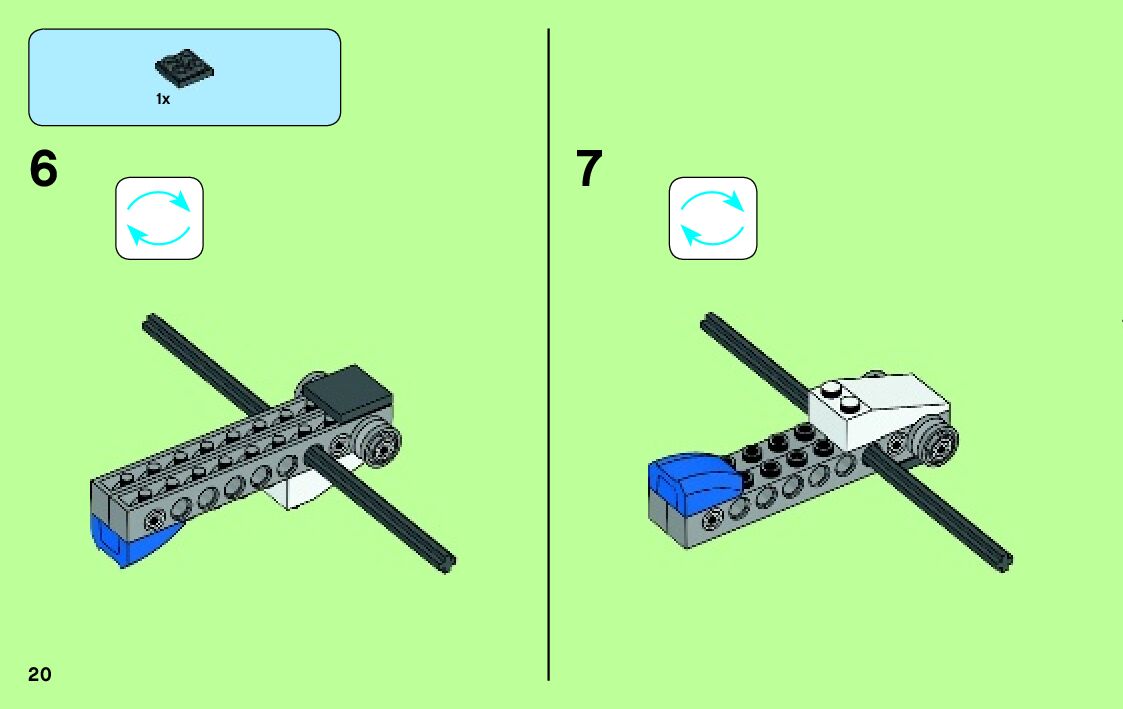 1x

6

7

20