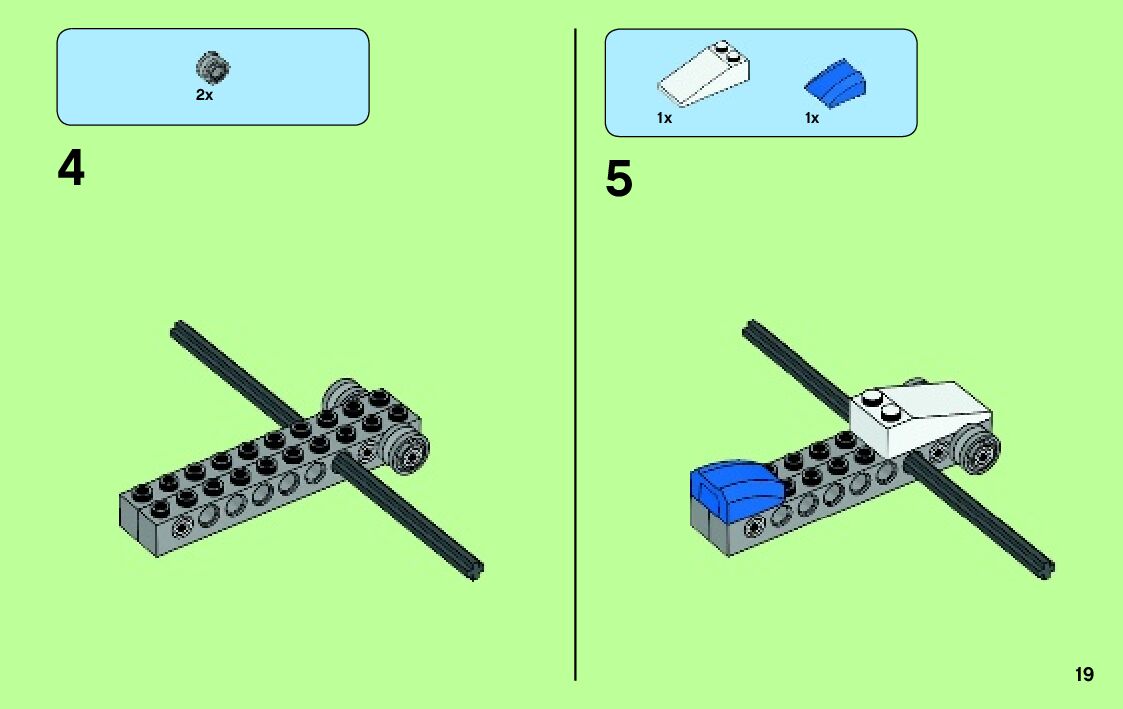 2x

4

1x

1x

5

19