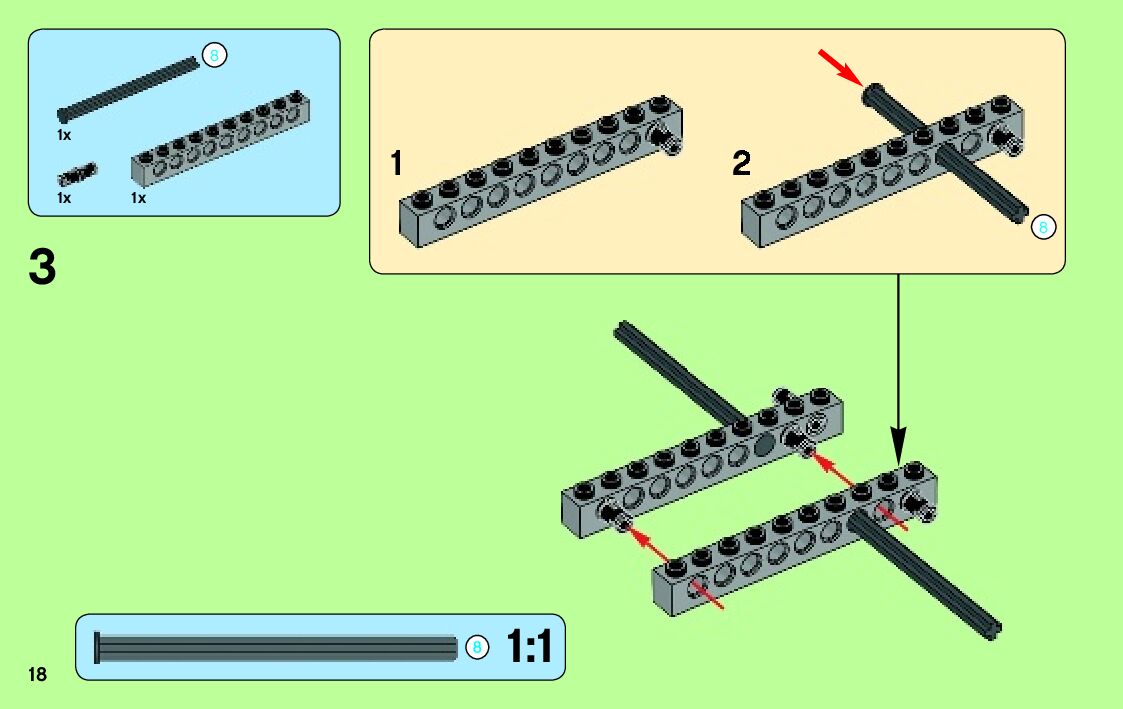 8
1x
1x
1x

3

1
2
8

8
1:1

18