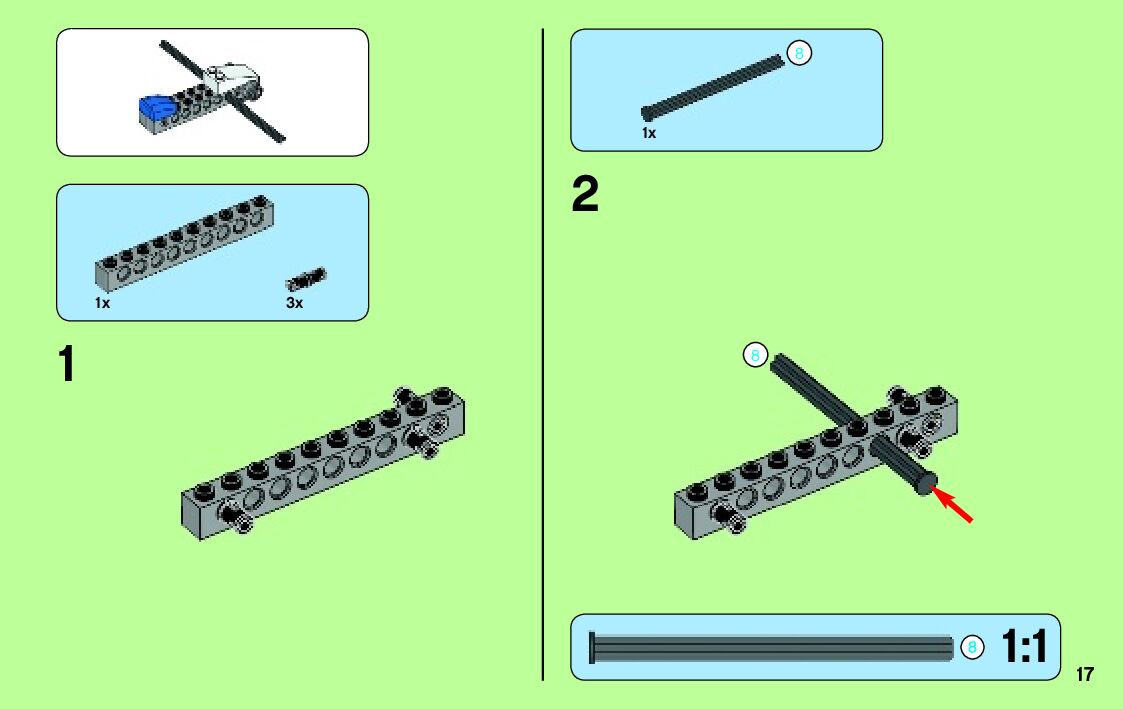 1x 3x

1

8

1x

2

8

8 1:1

17