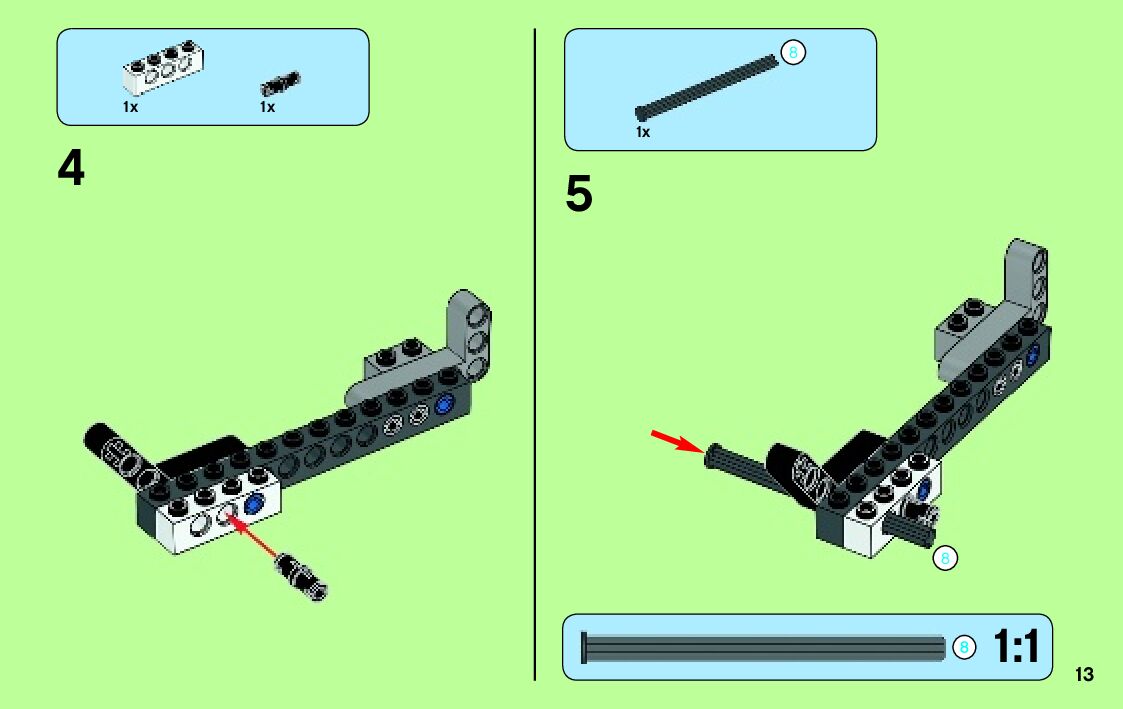 1x 1x

4

8

1x

5

8

8 1:1

13