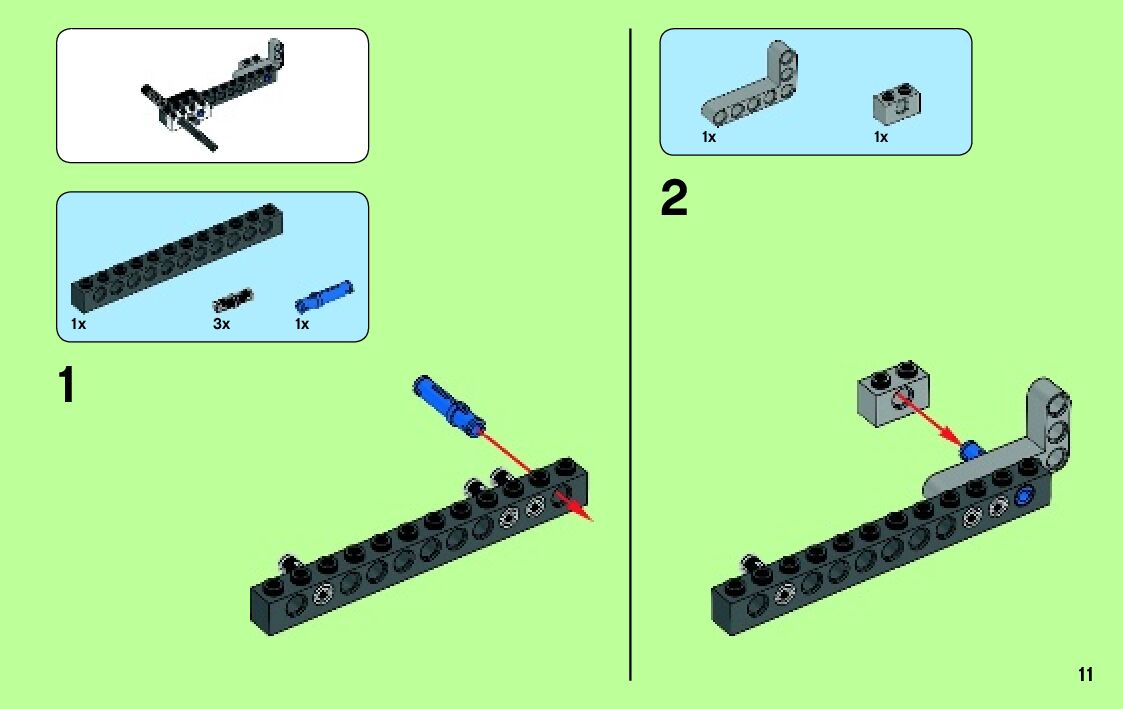 1x
3x
1x

1

1x
1x

2

11