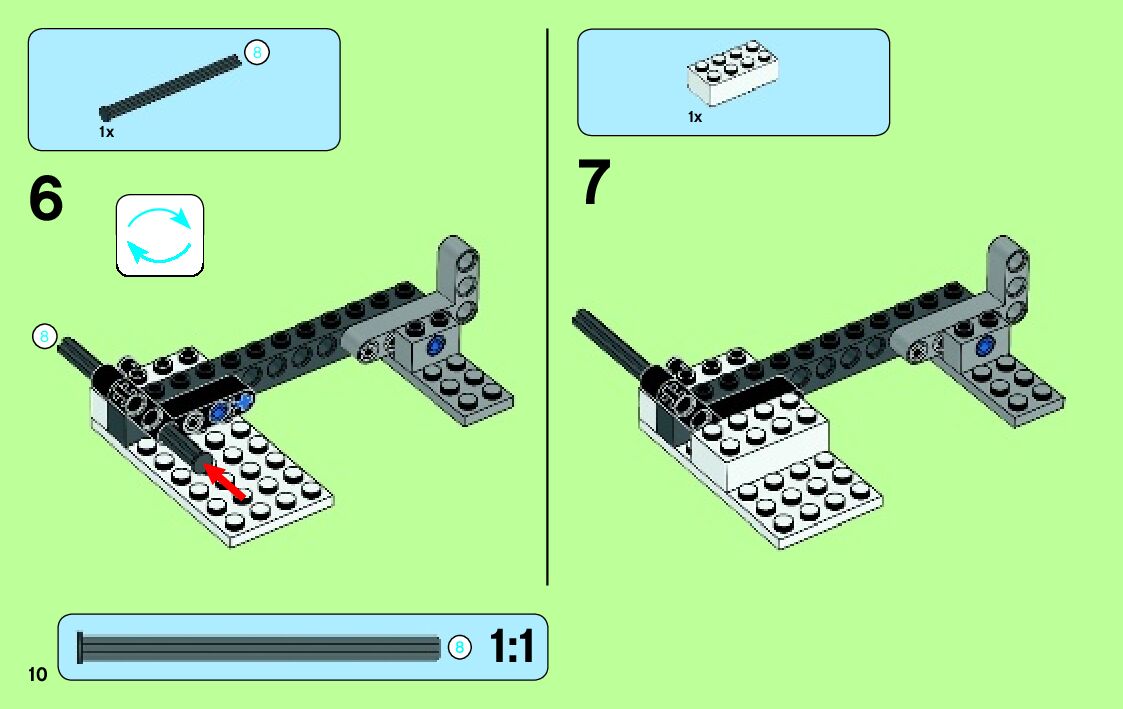 8
1x

6

8

1x

7

8
1:1

10