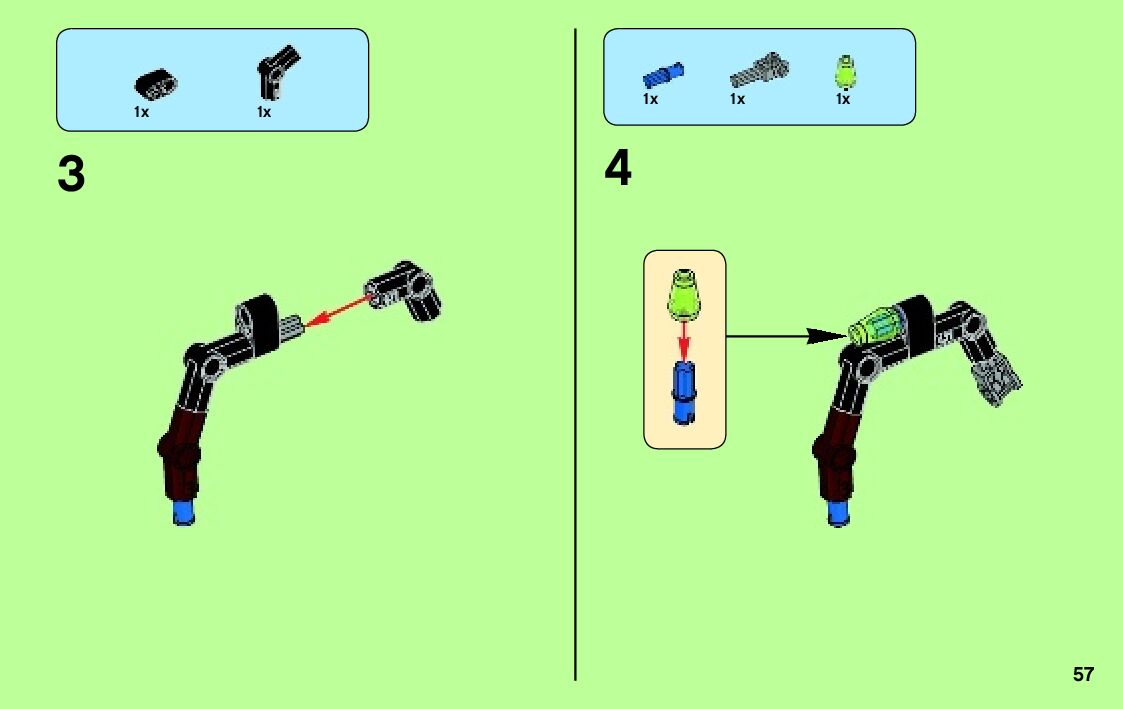 1x 1x

3

1x 1x 1x

4

57