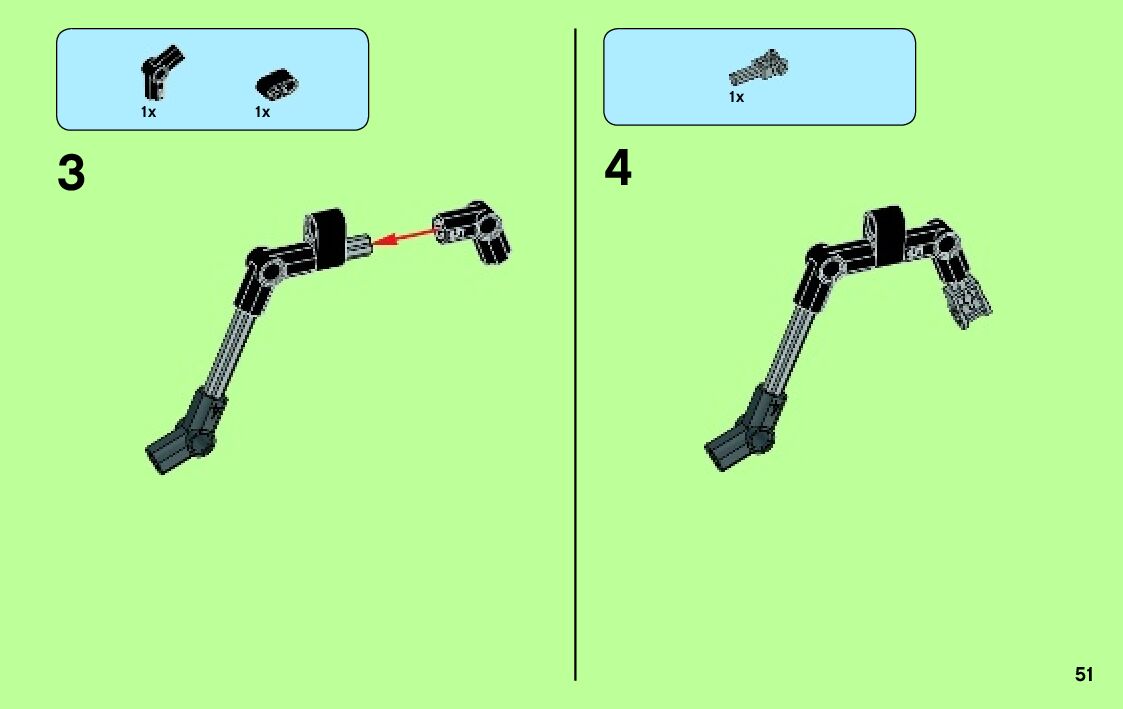 1x 1x

3

1x

4

51