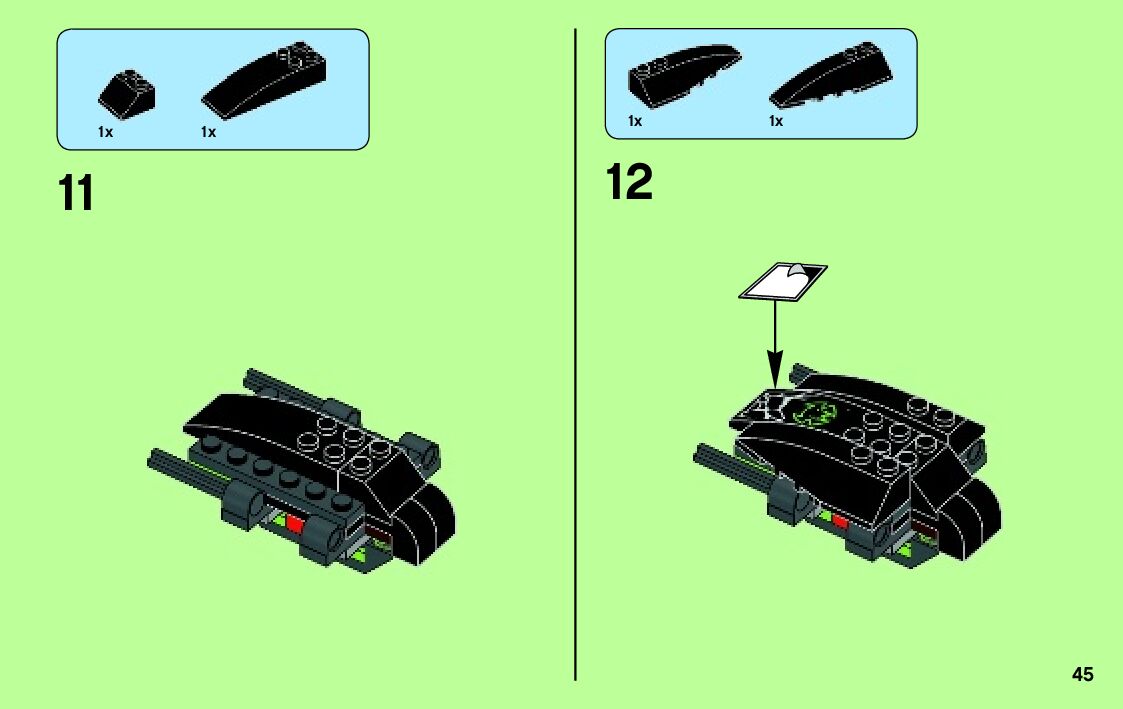 1x 1x

11

1x 1x

12

45