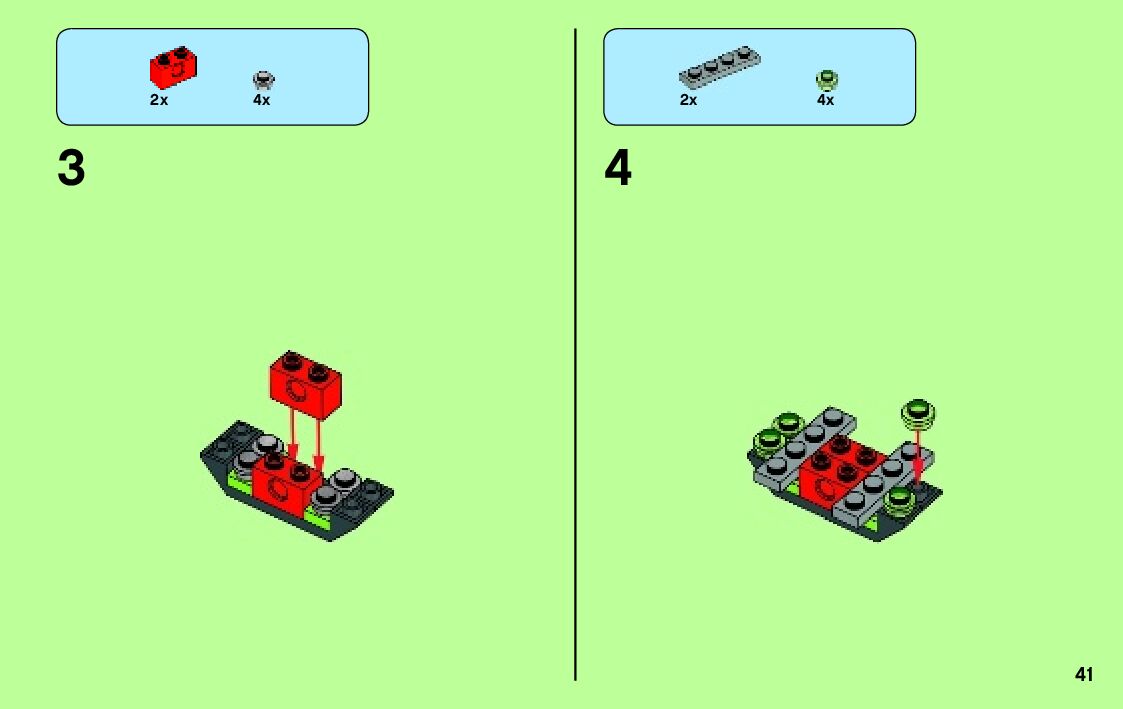 2x 4x

3

2x 4x

4

41